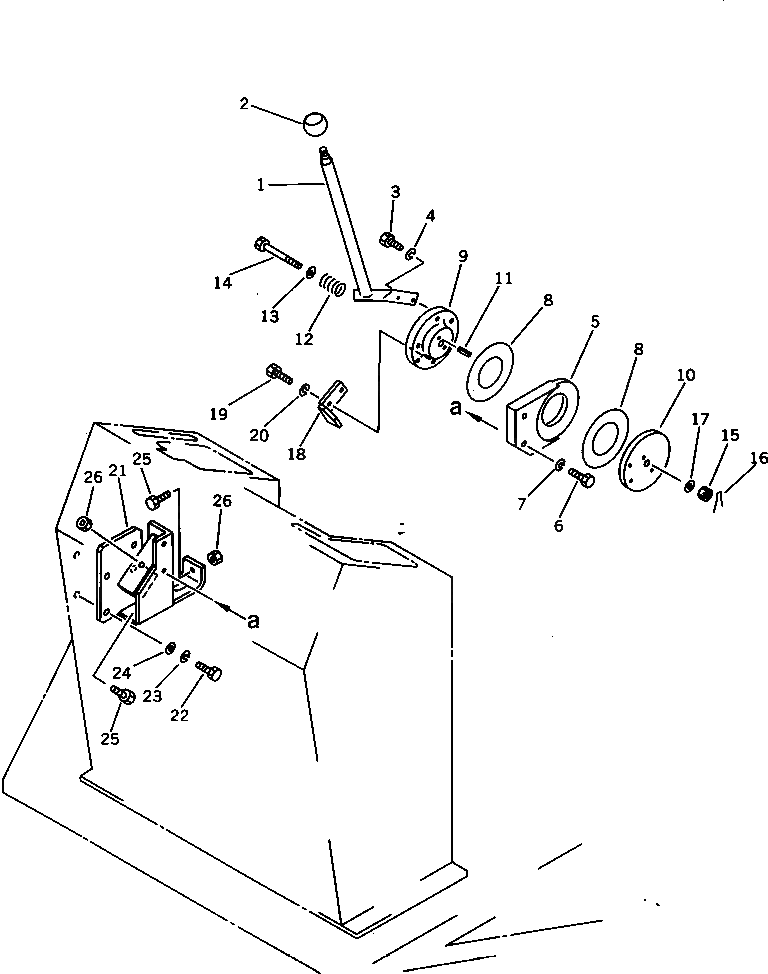 2
1
3
4
14
13
12
9
11
8
5
8
10
19
20
18
a
17
15
16
7
6
26
21
25
26
a
24
23
22
25