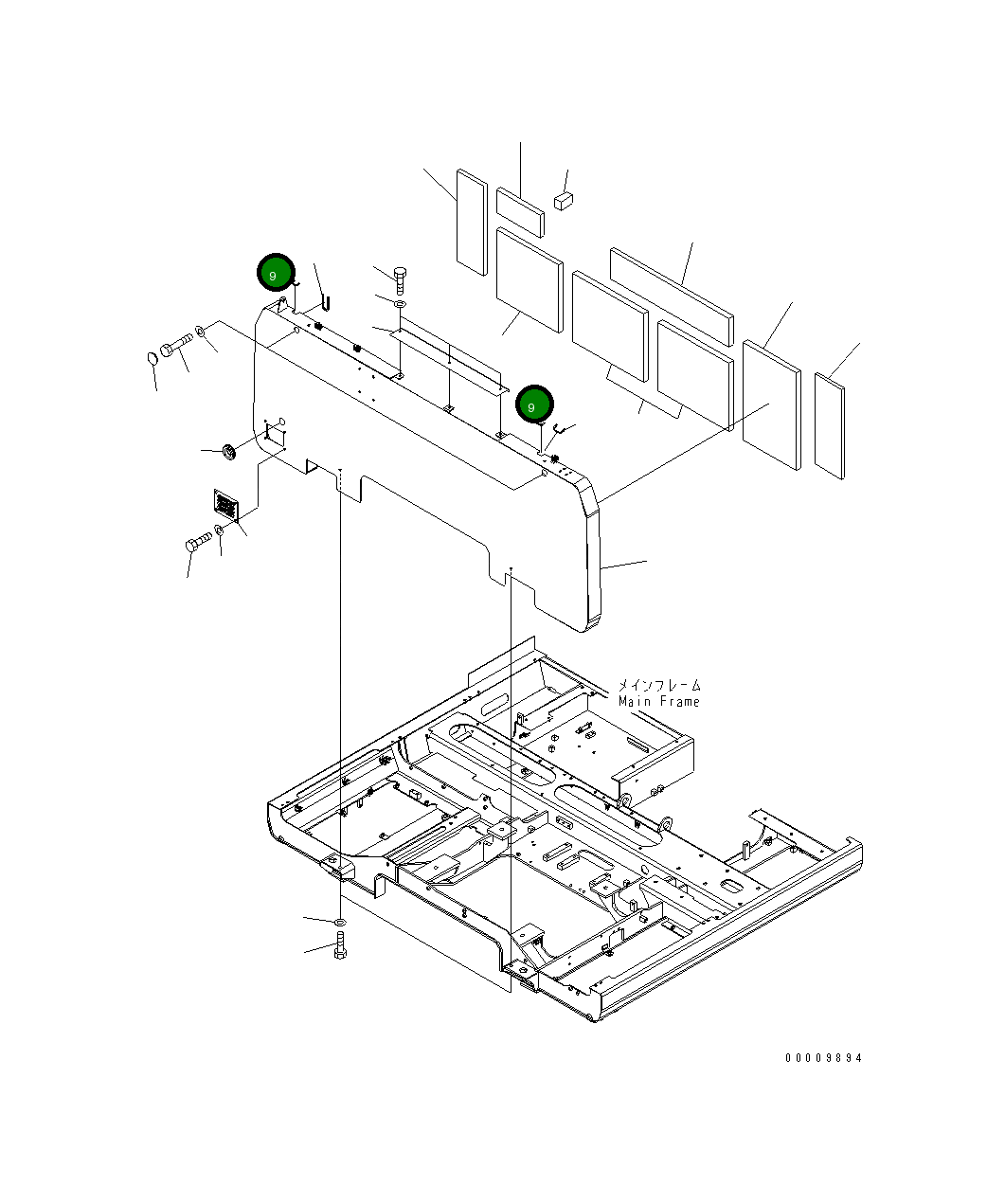 9
9
メインフレーム
Main Frame
00009894