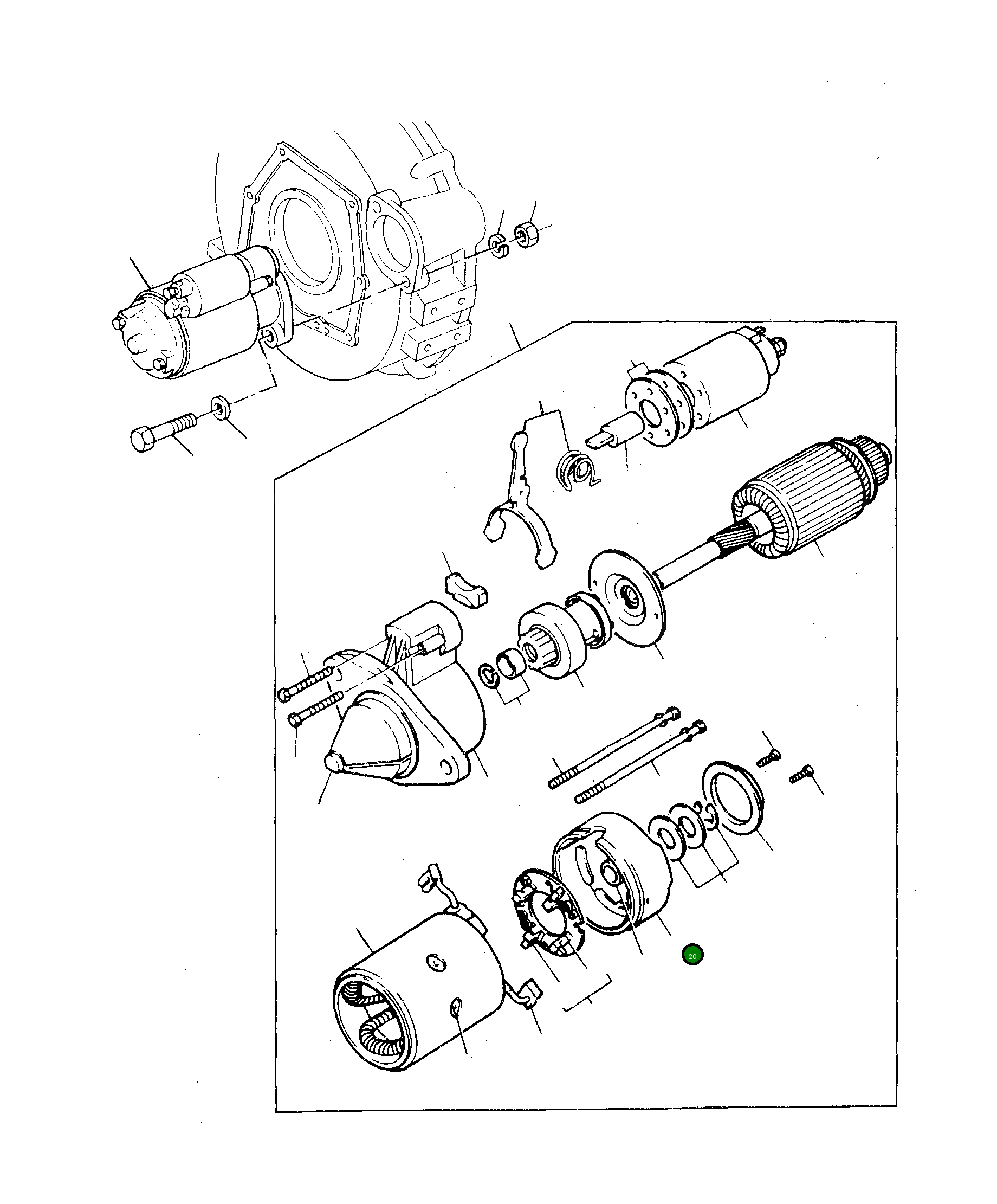 20