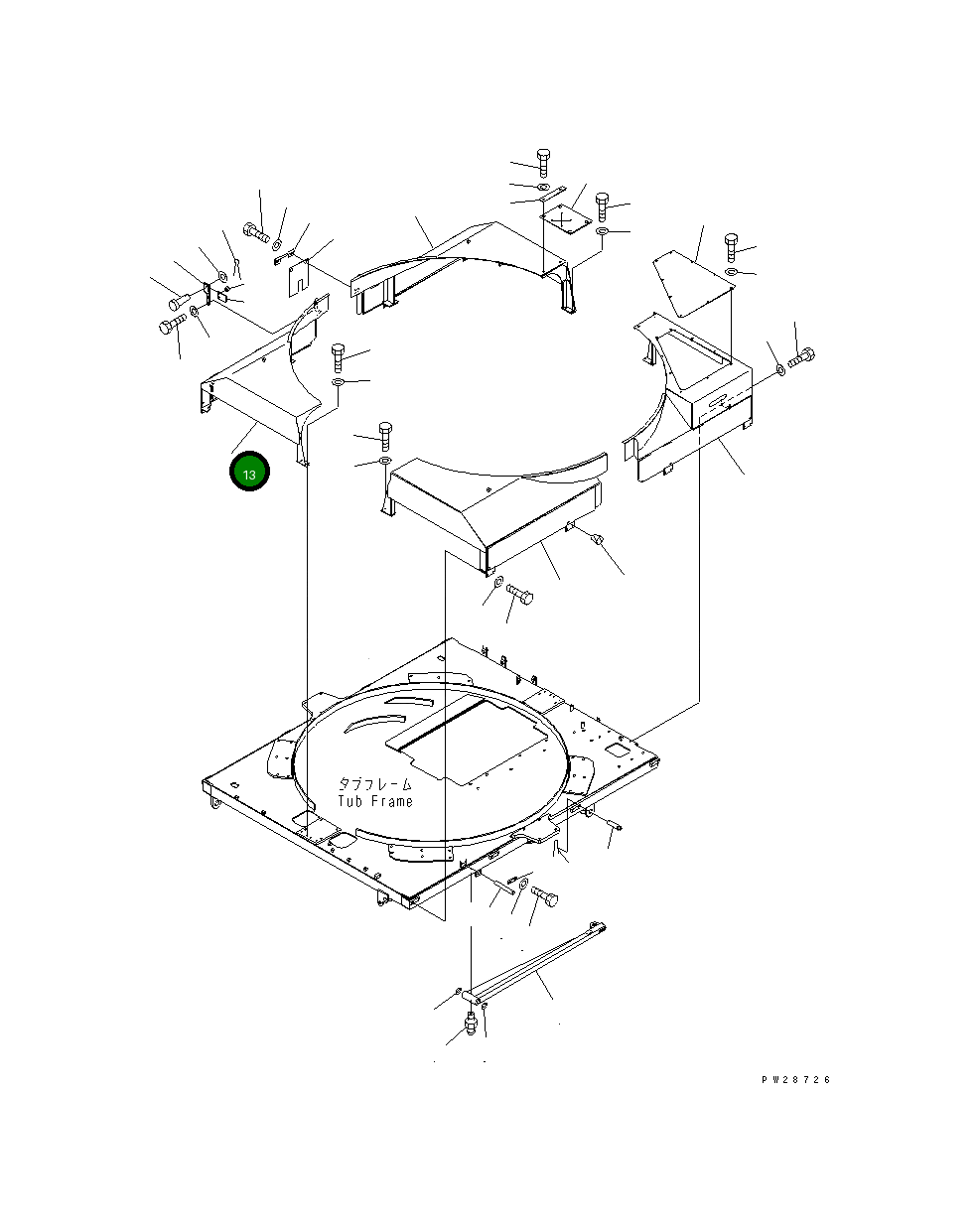 13

タブフレーム
Tub Frame

PW28726