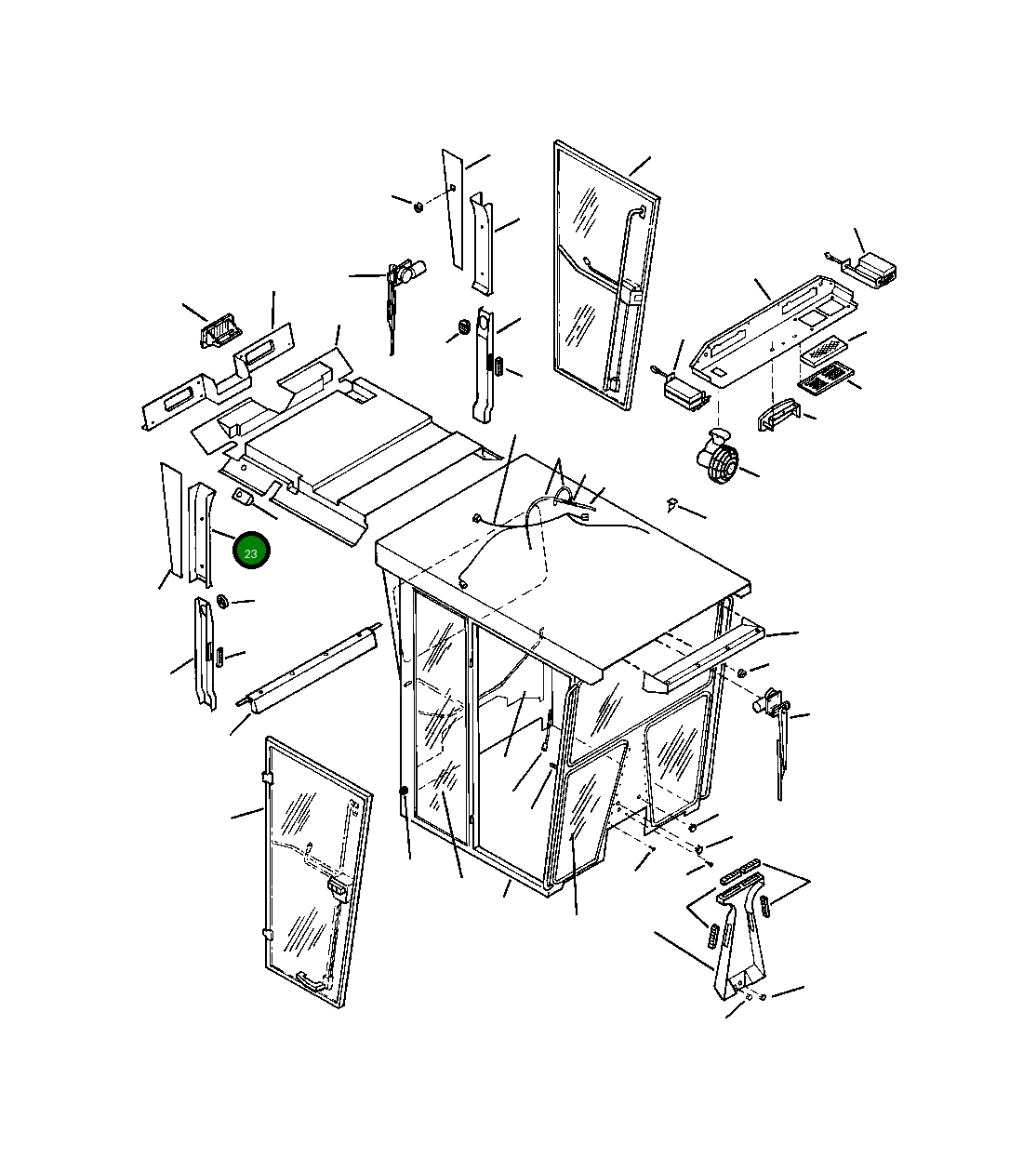 23