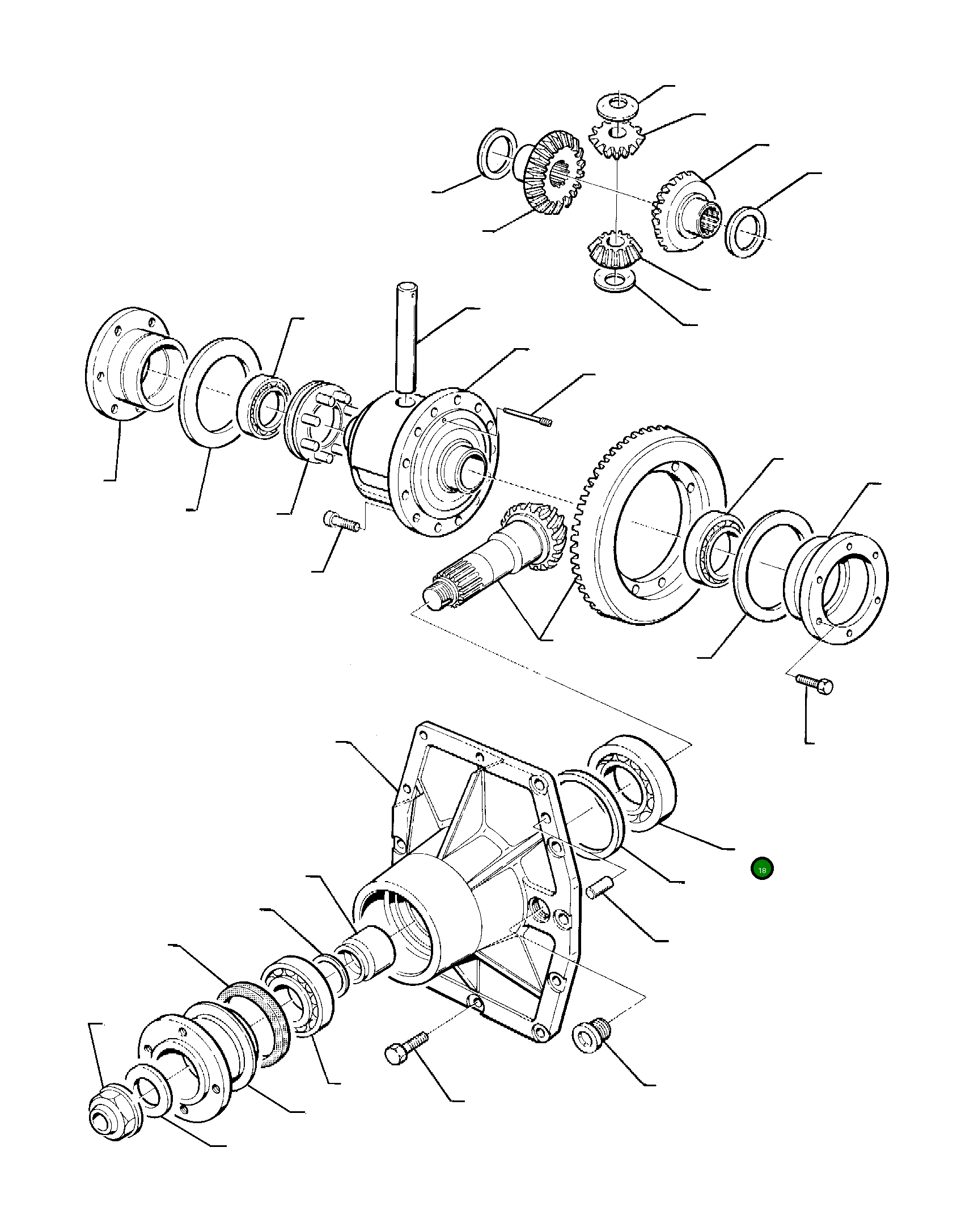 18