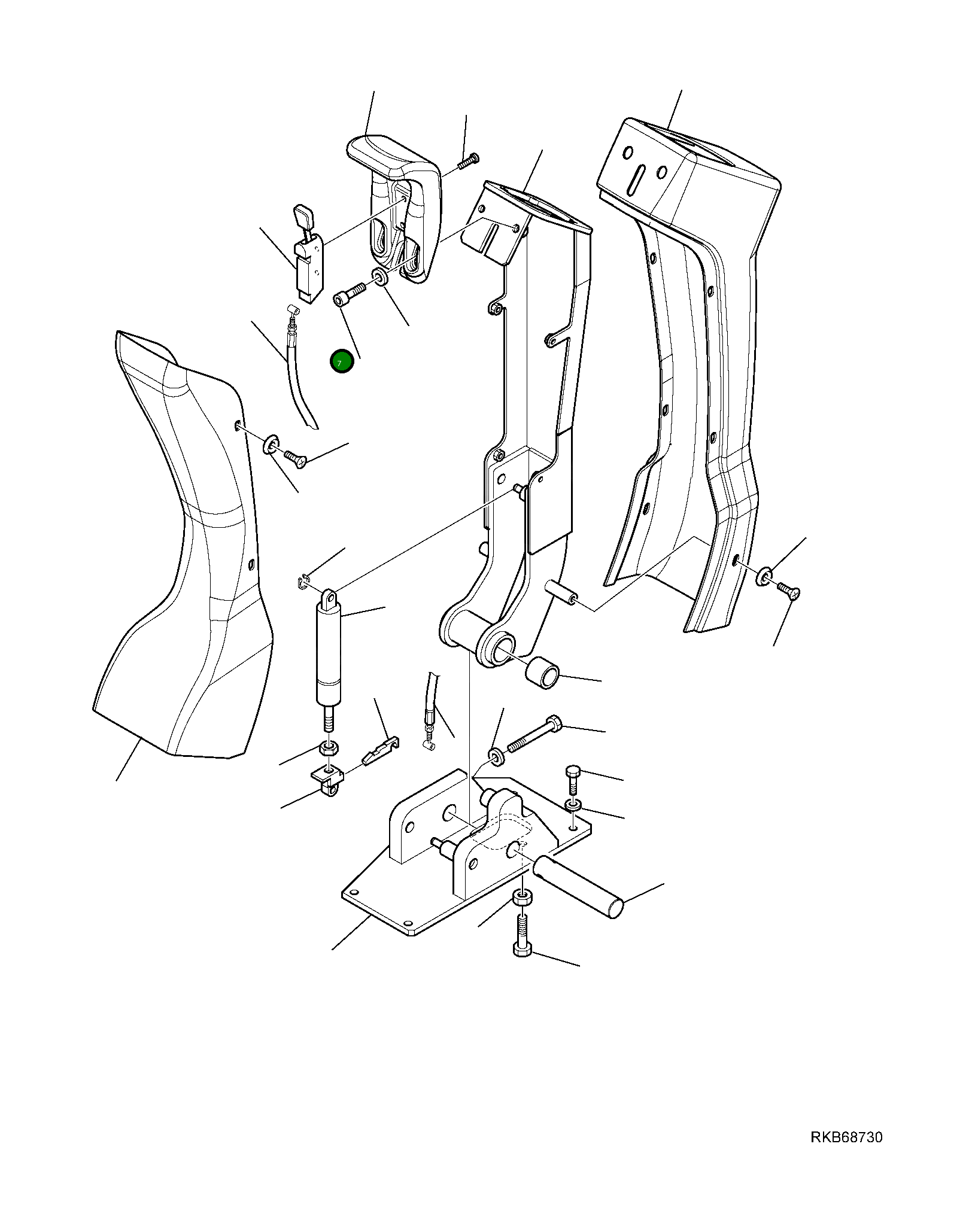 7

RKB68730