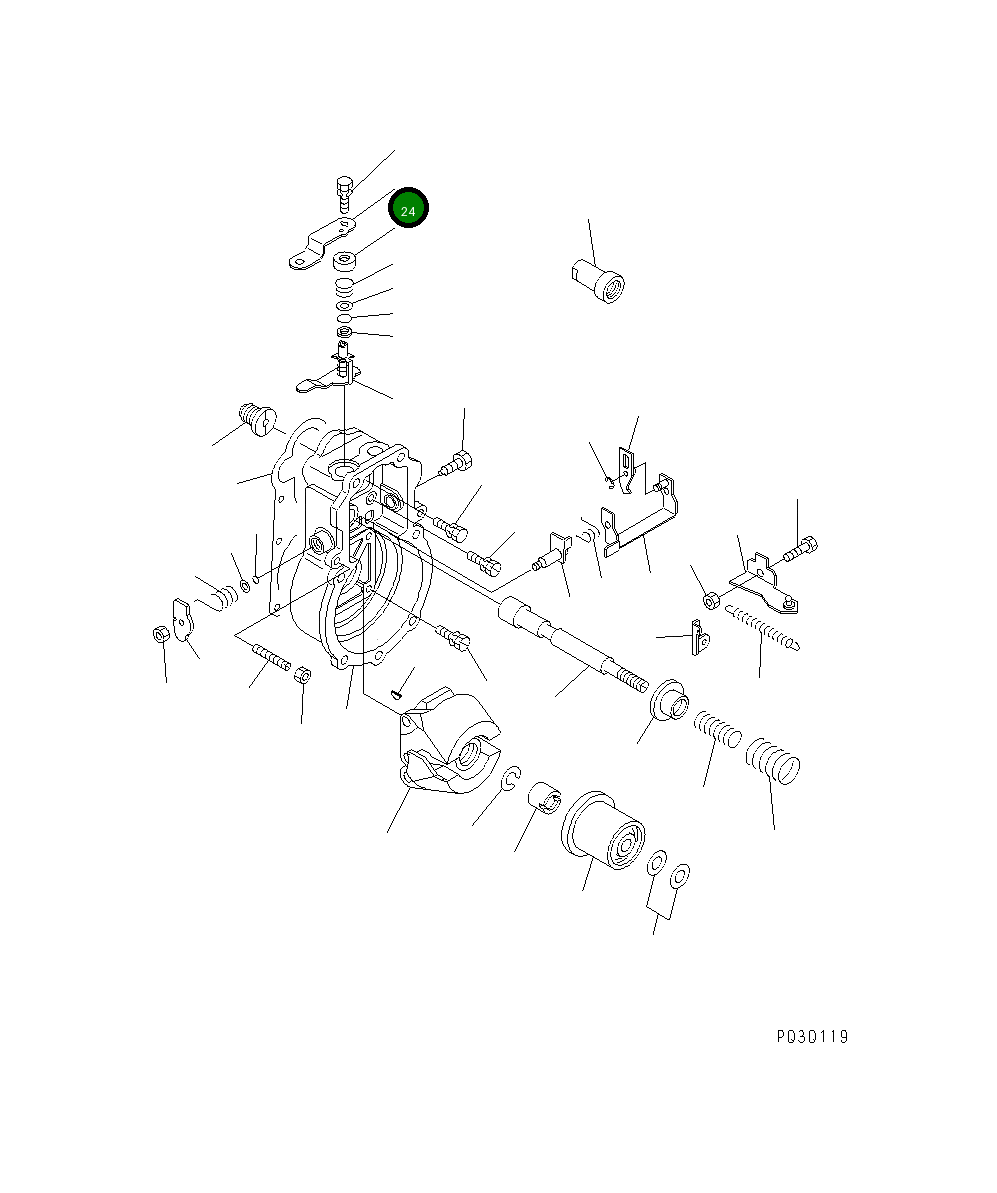 24

P030119