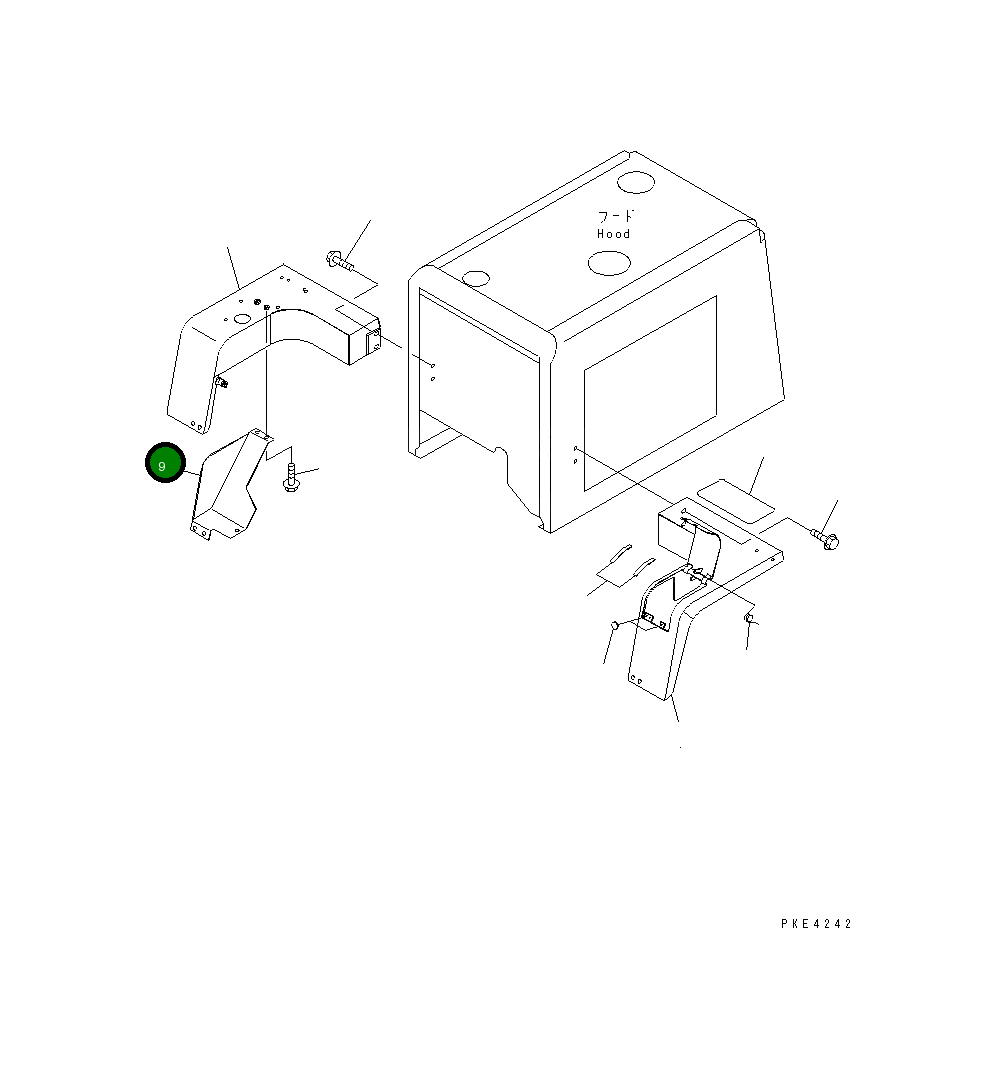 フード
Hood

9

PKE4242