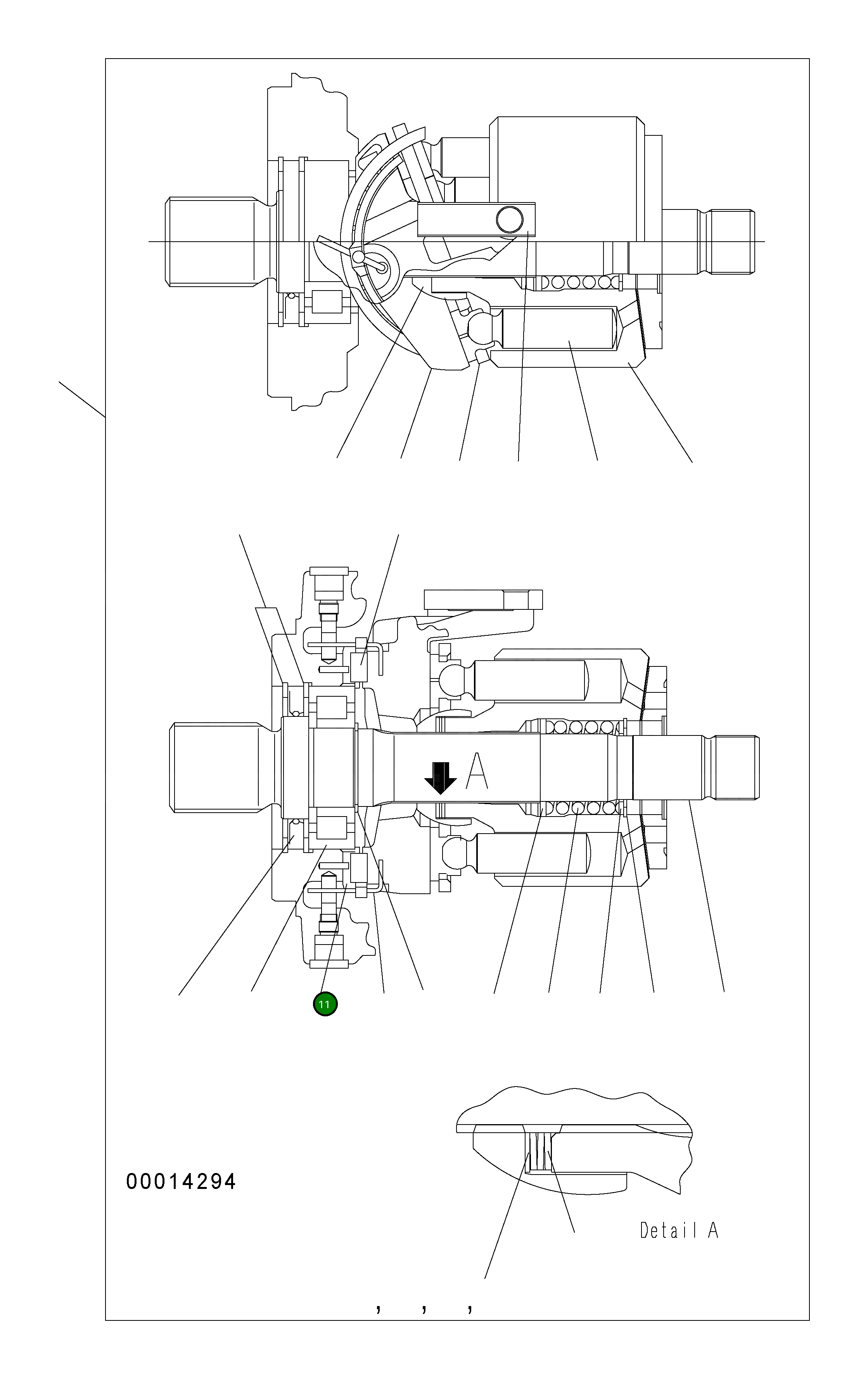 A

11

00014294

Detail A

, , ,