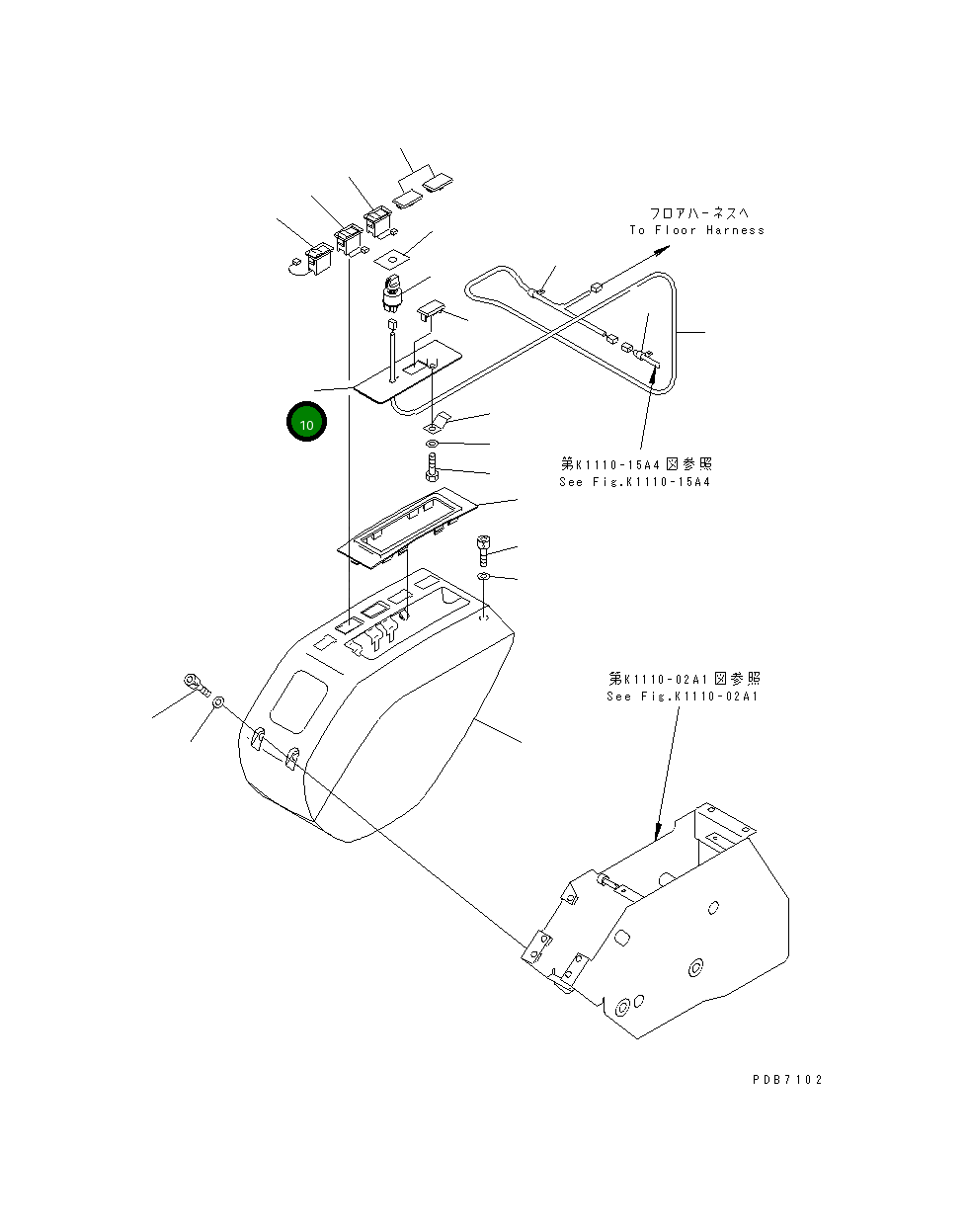 フロアハーネスへ
To Floor Harness

10

第K1110-15A4図参照
See Fig.K1110-15A4

第K1110-02A1図参照
See Fig.K1110-02A1

PDB7102