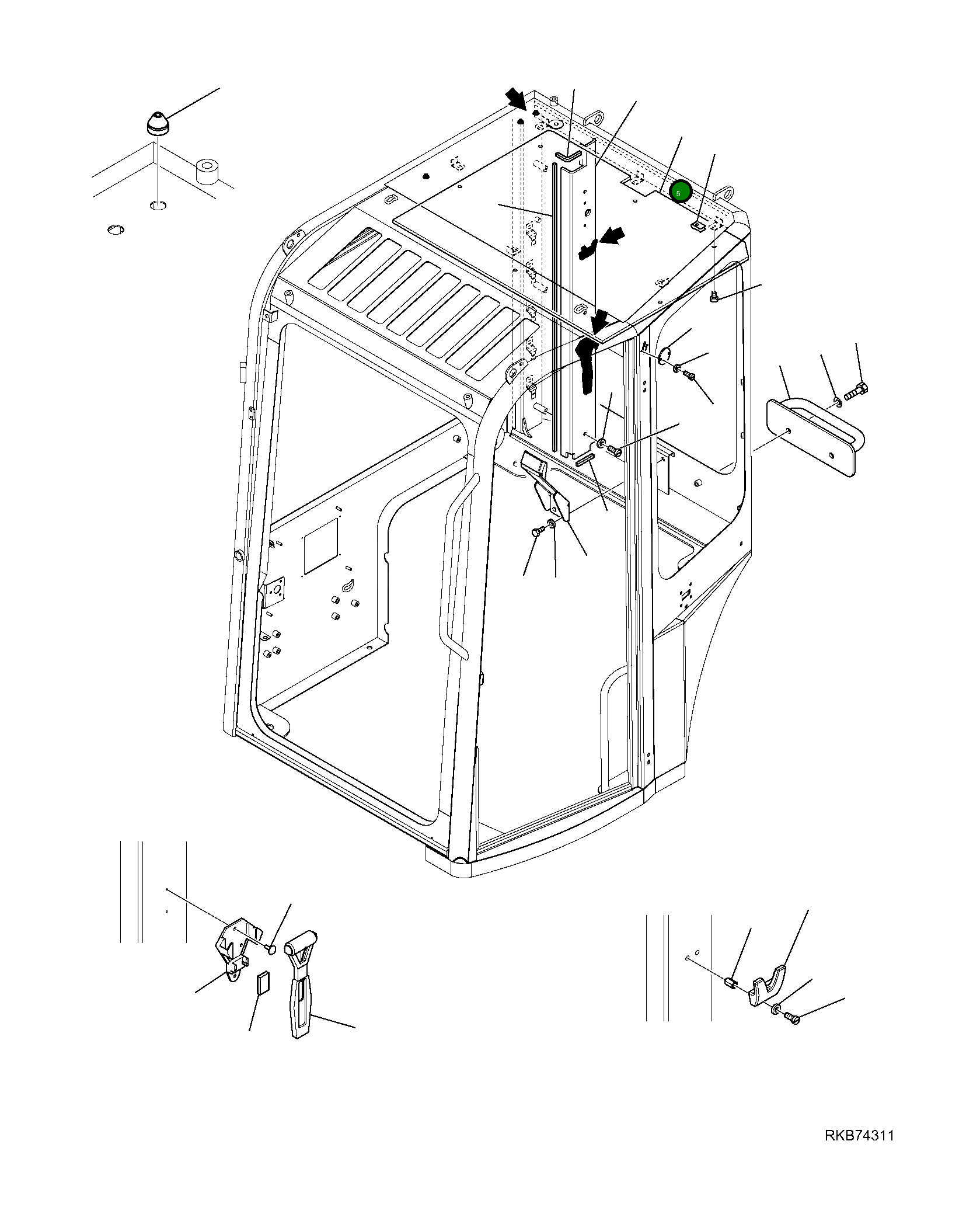 5

RKB74311