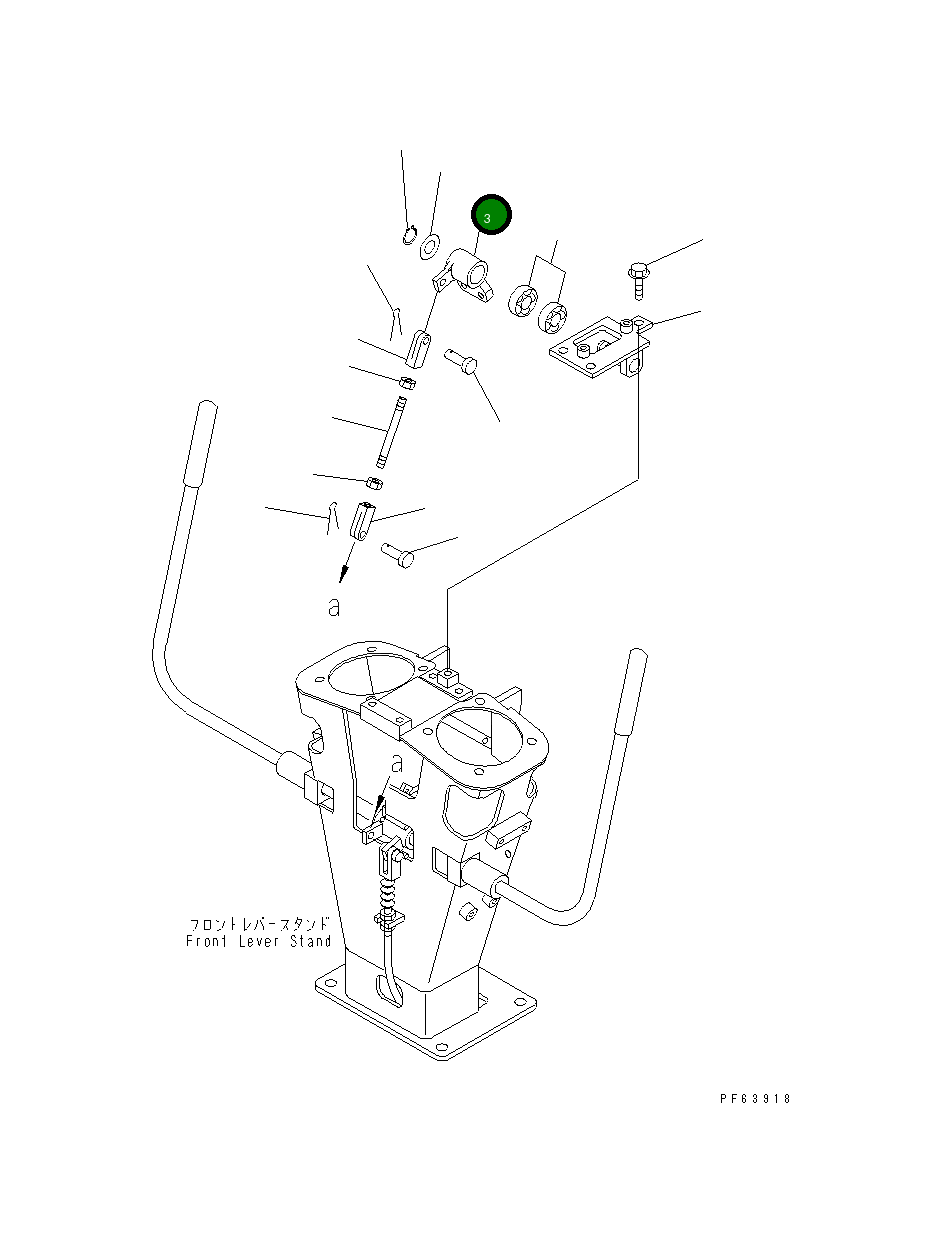 3

a

a

フロントレバースタンド
Front Lever Stand

PF63918