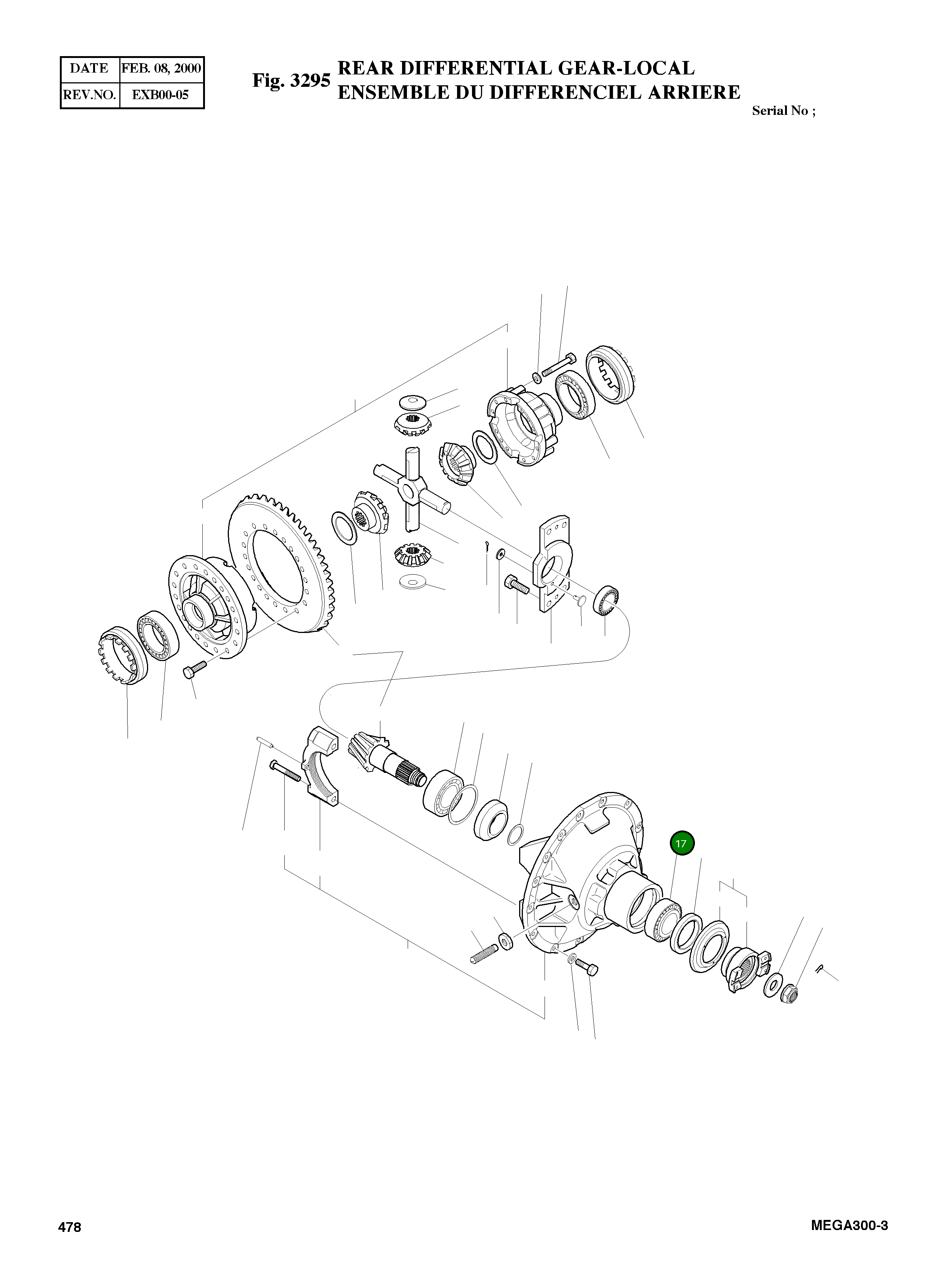 | DATE | FEB. 08, 2000 |
|---|---|
| REV.NO. | EXB00-05 |

Fig. 3295 REAR DIFFERENTIAL GEAR-LOCAL
ENSEMBLE DU DIFFERENCIEL ARRIERE

Serial No ;

17

478

MEGA300-3