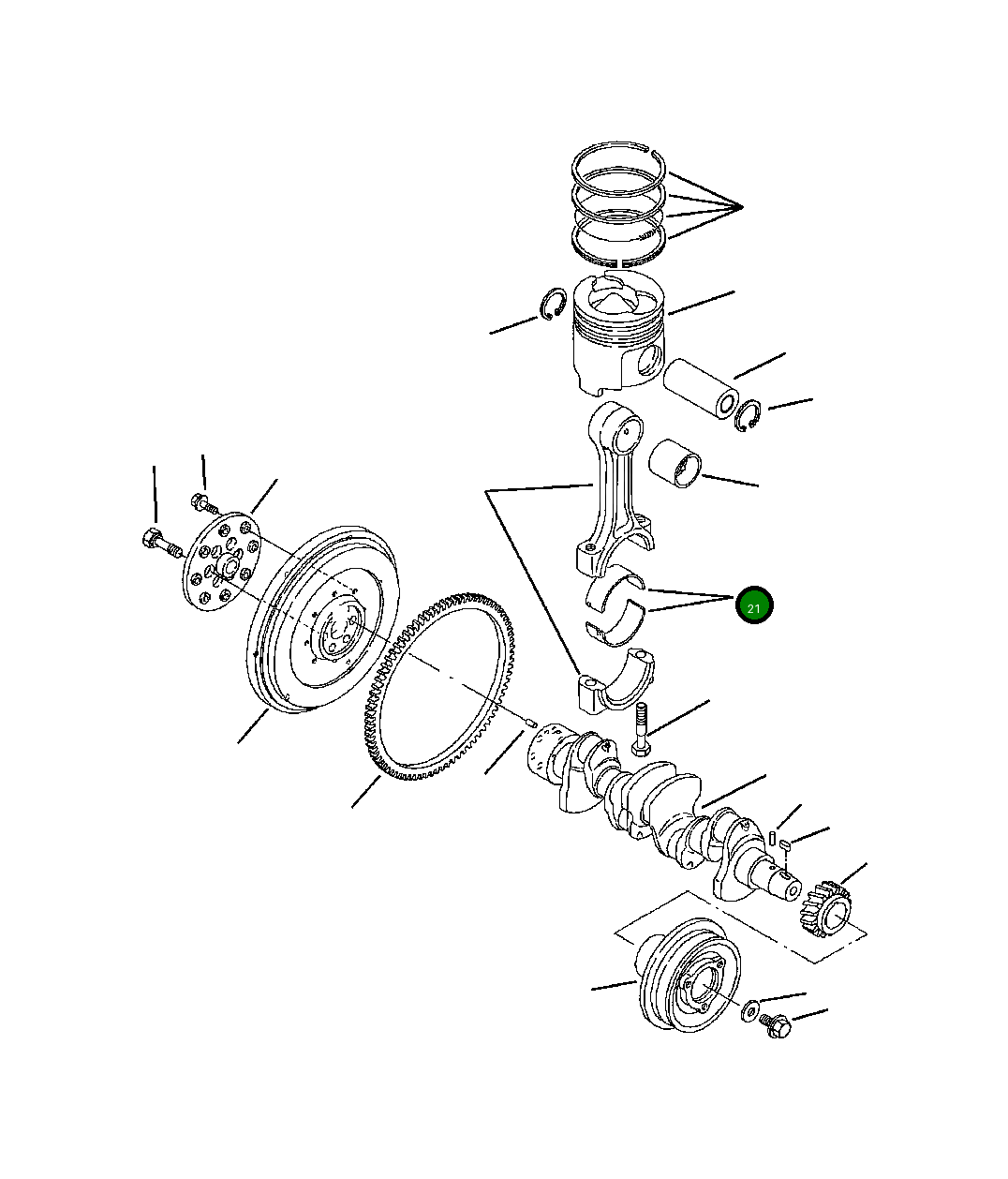 21