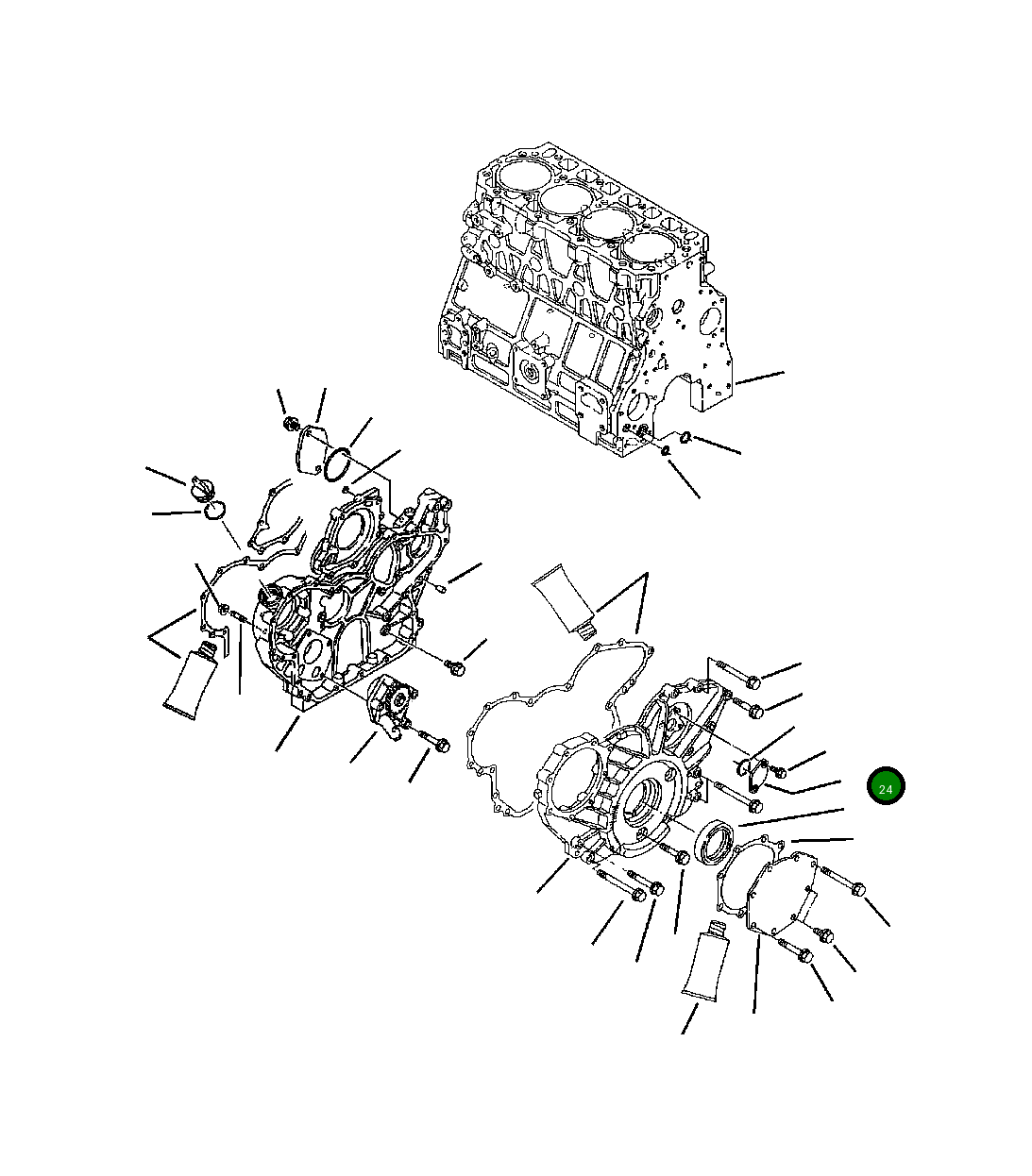 24