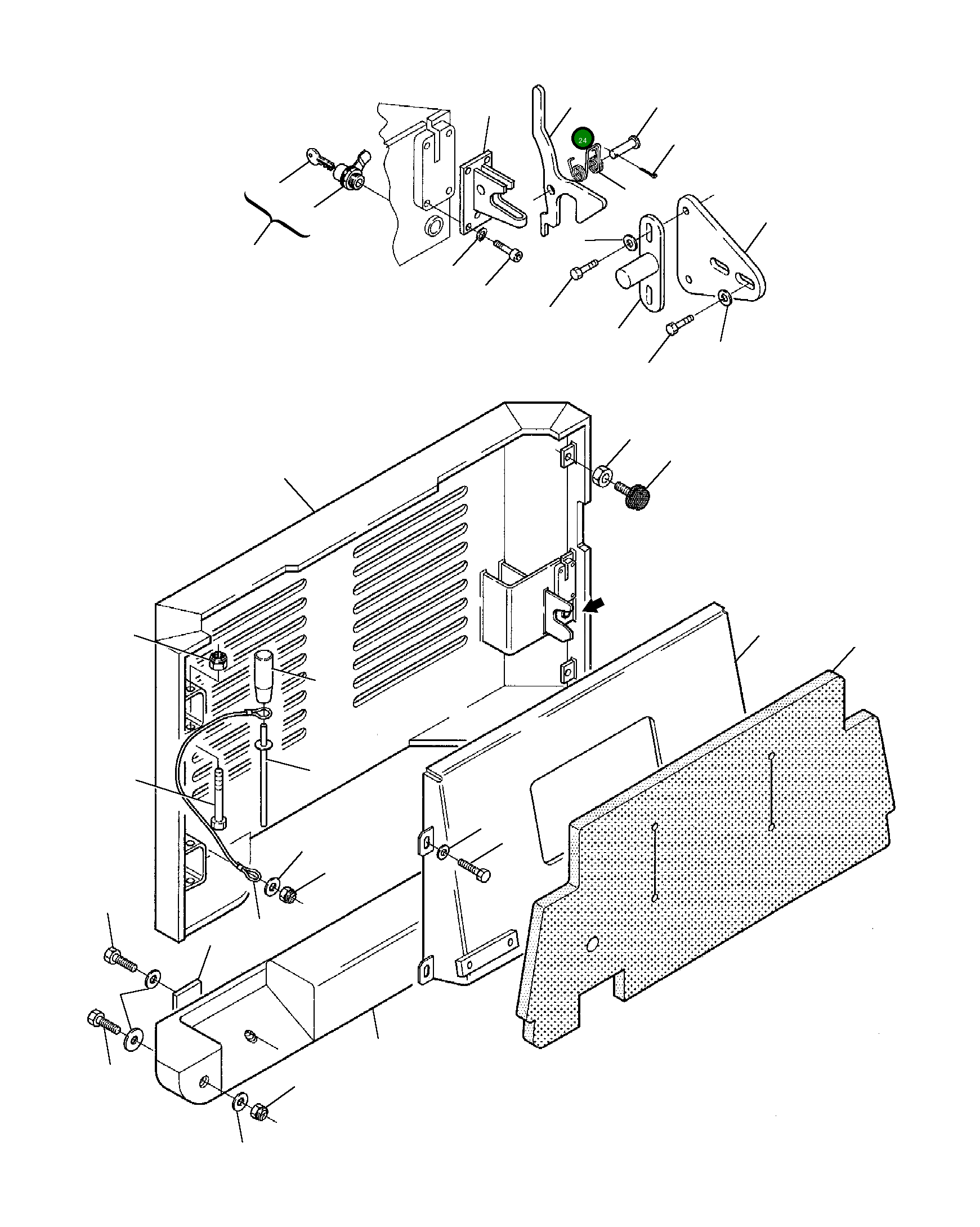 24