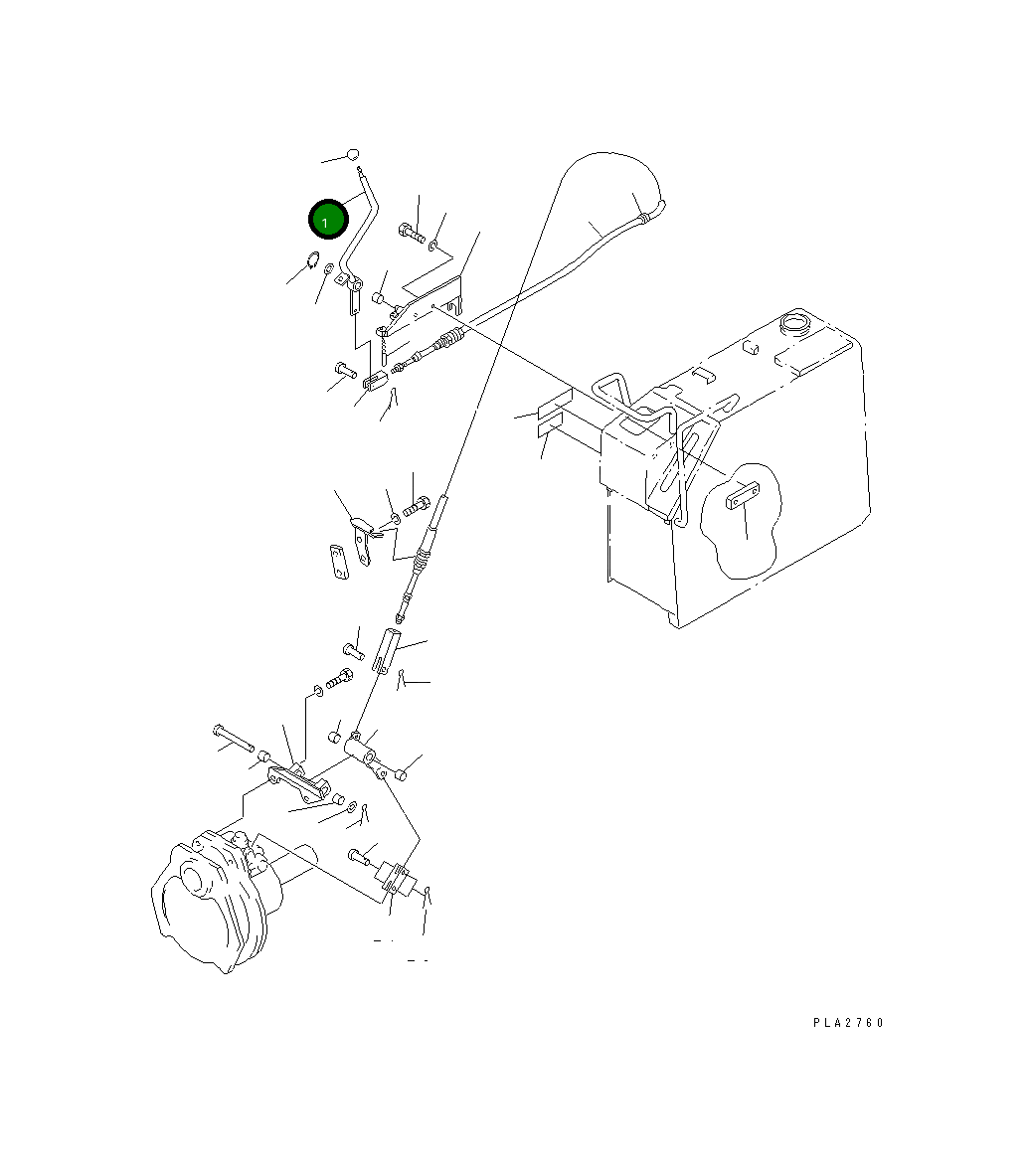 1

PLA2760