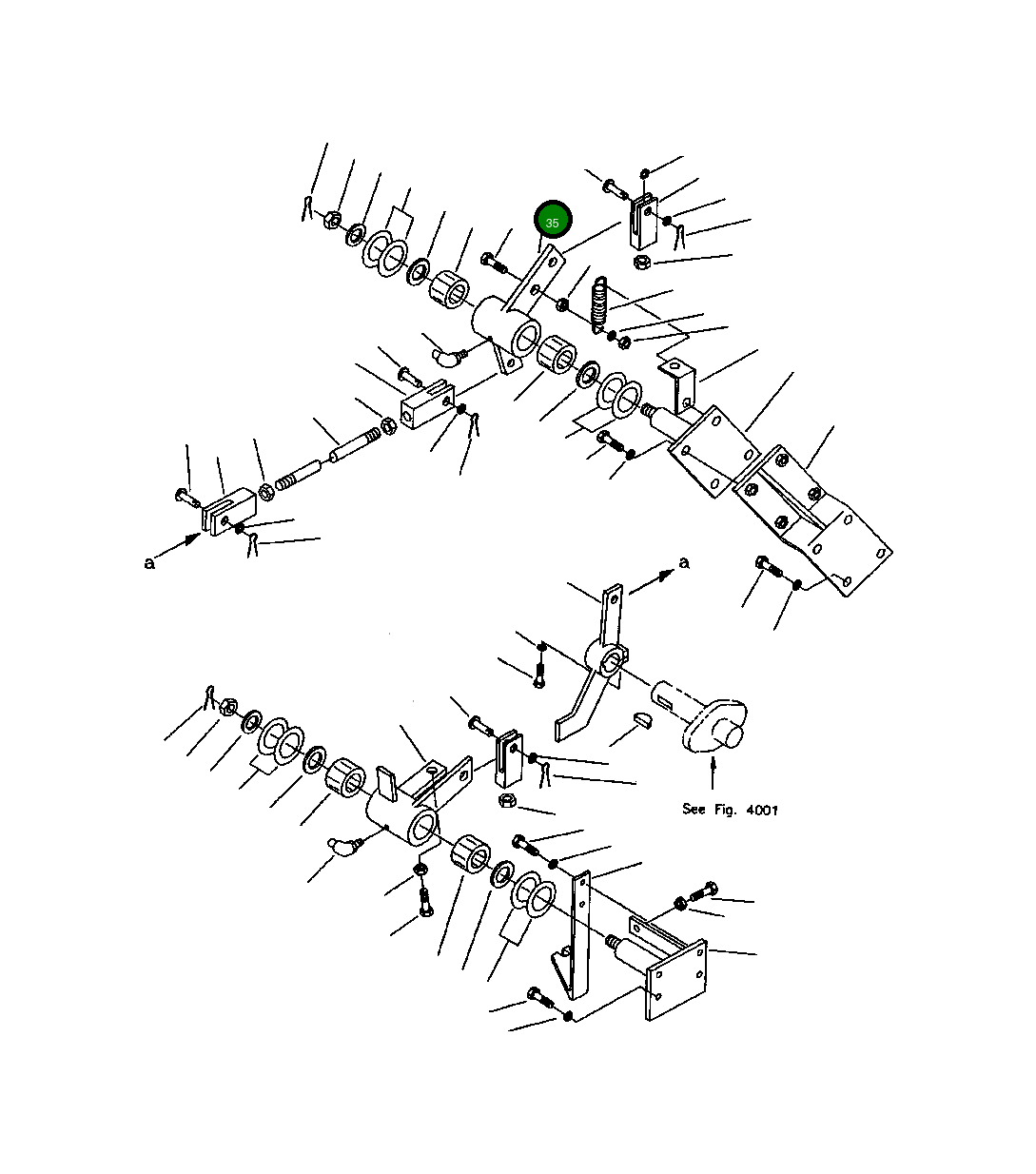 35

a

a

See Fig. 4001