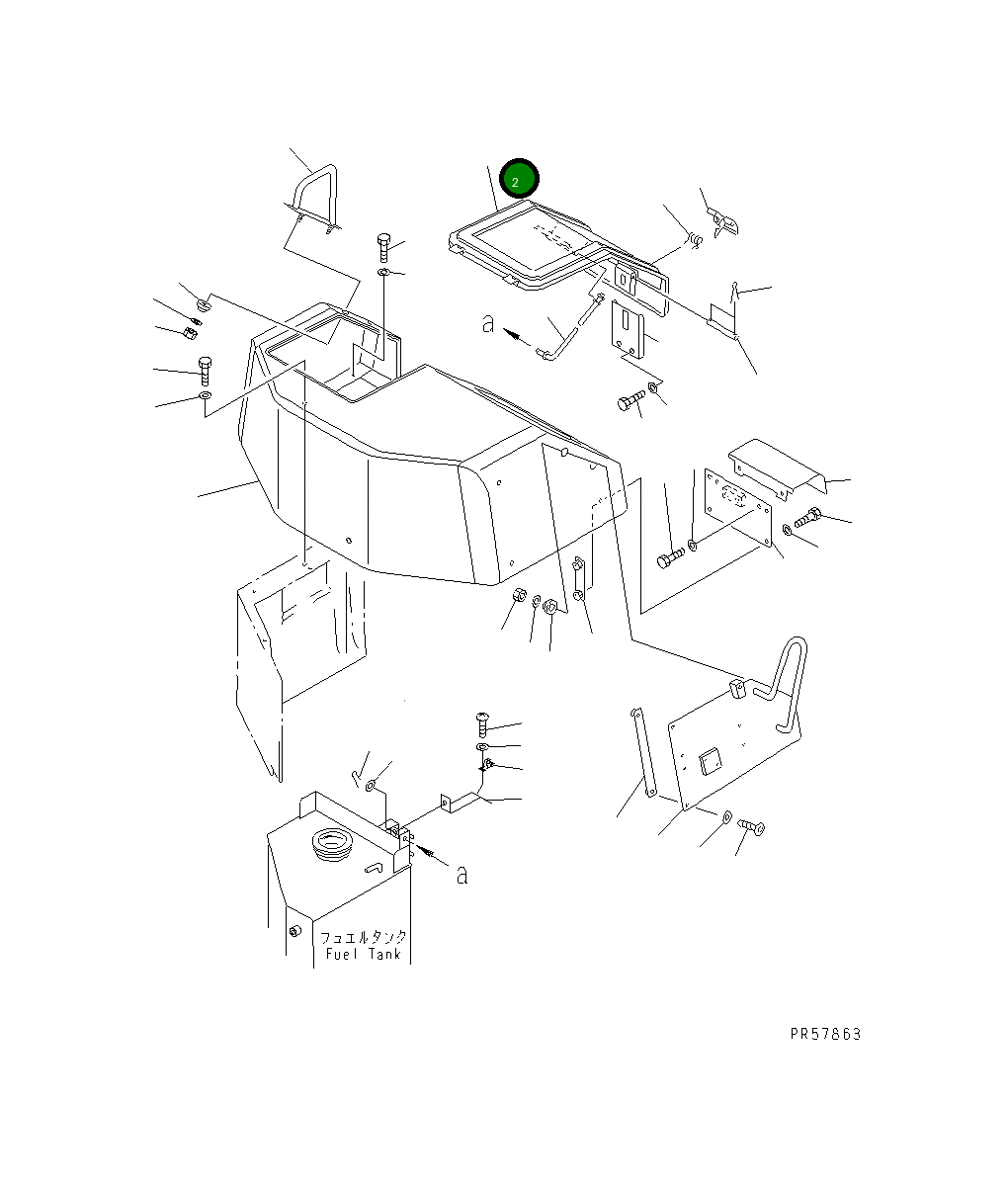 2

a

a

フュエルタンク
Fuel Tank

PR57863