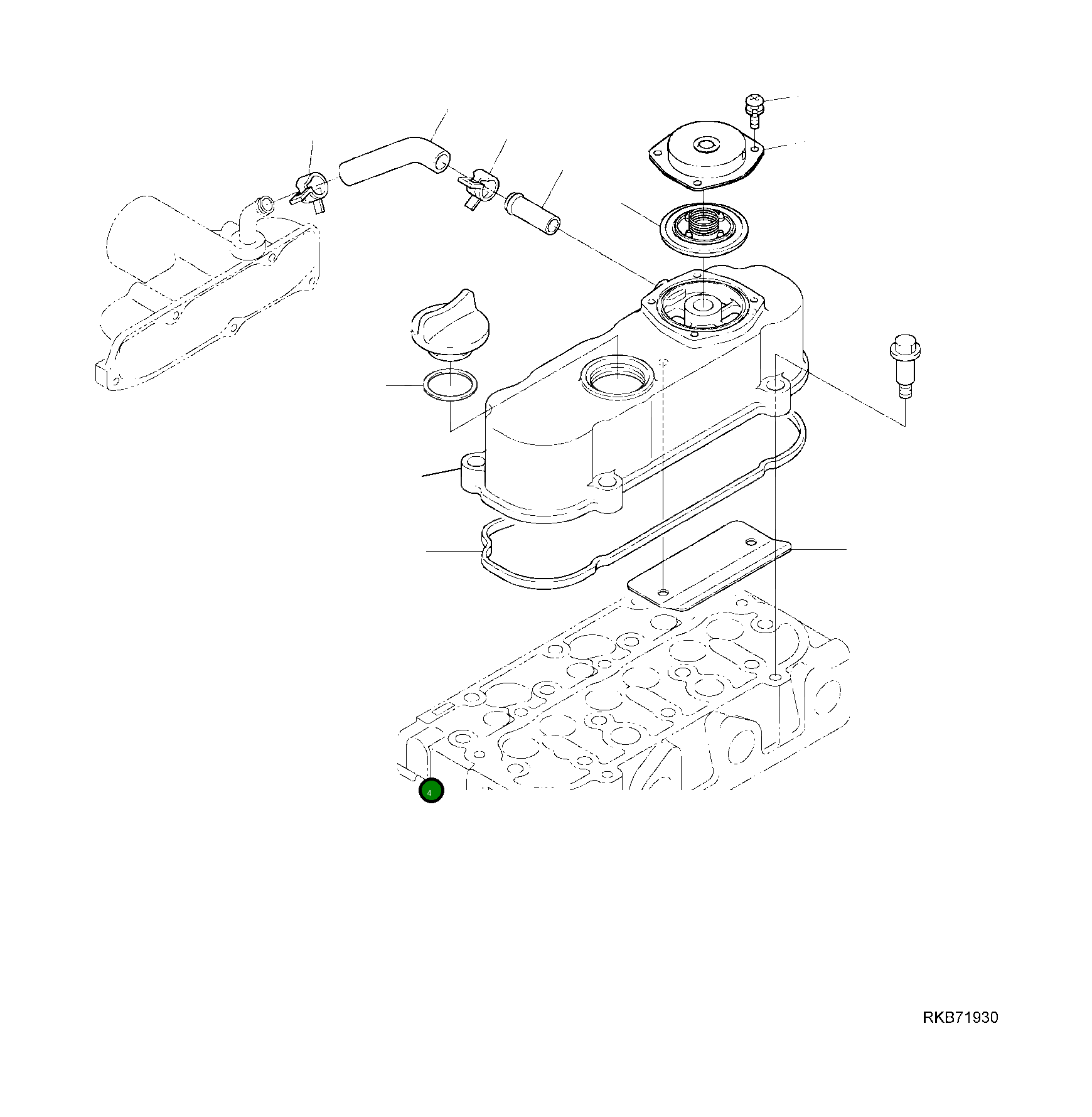 4

RKB71930