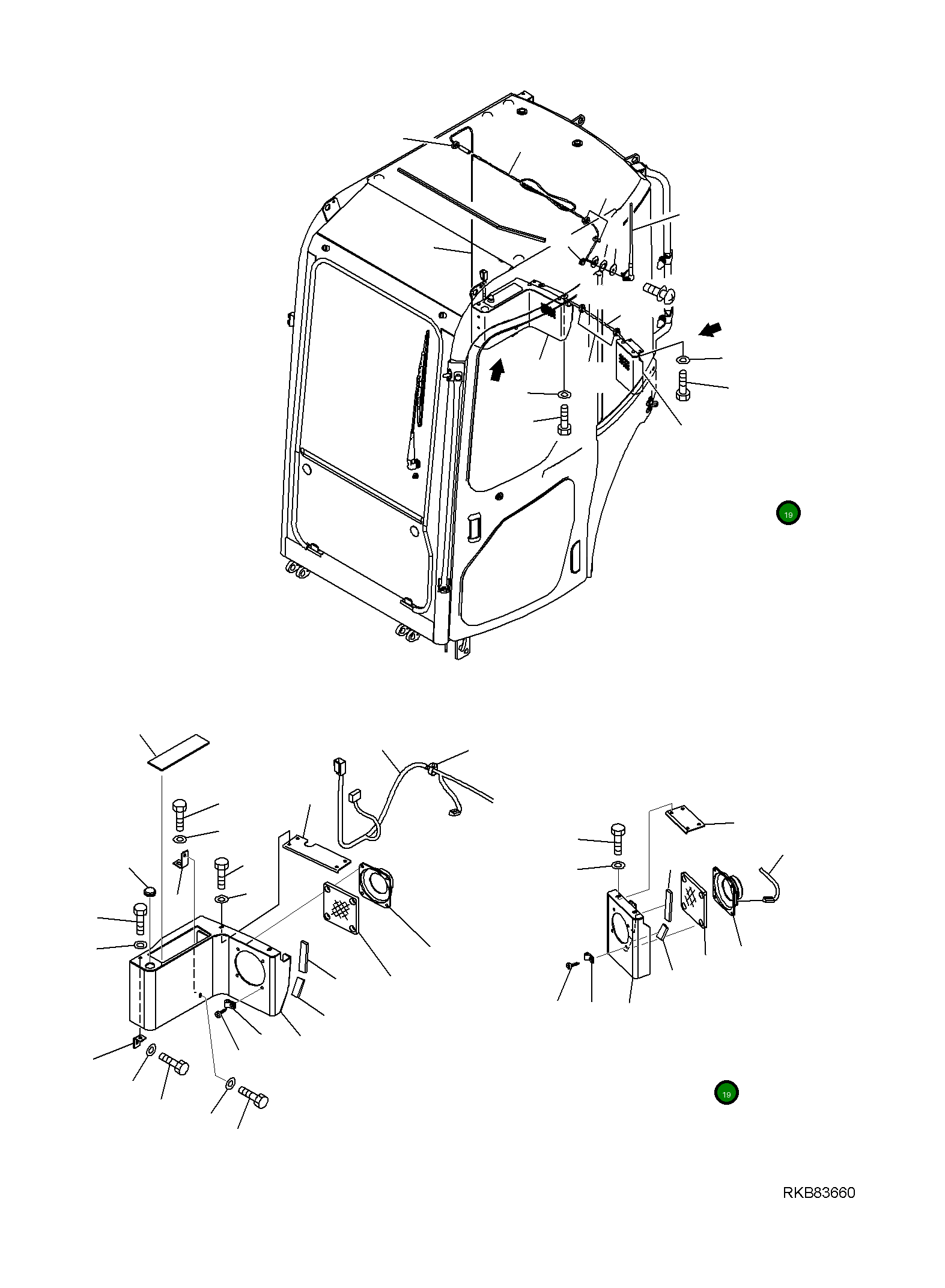 19

19

RKB83660