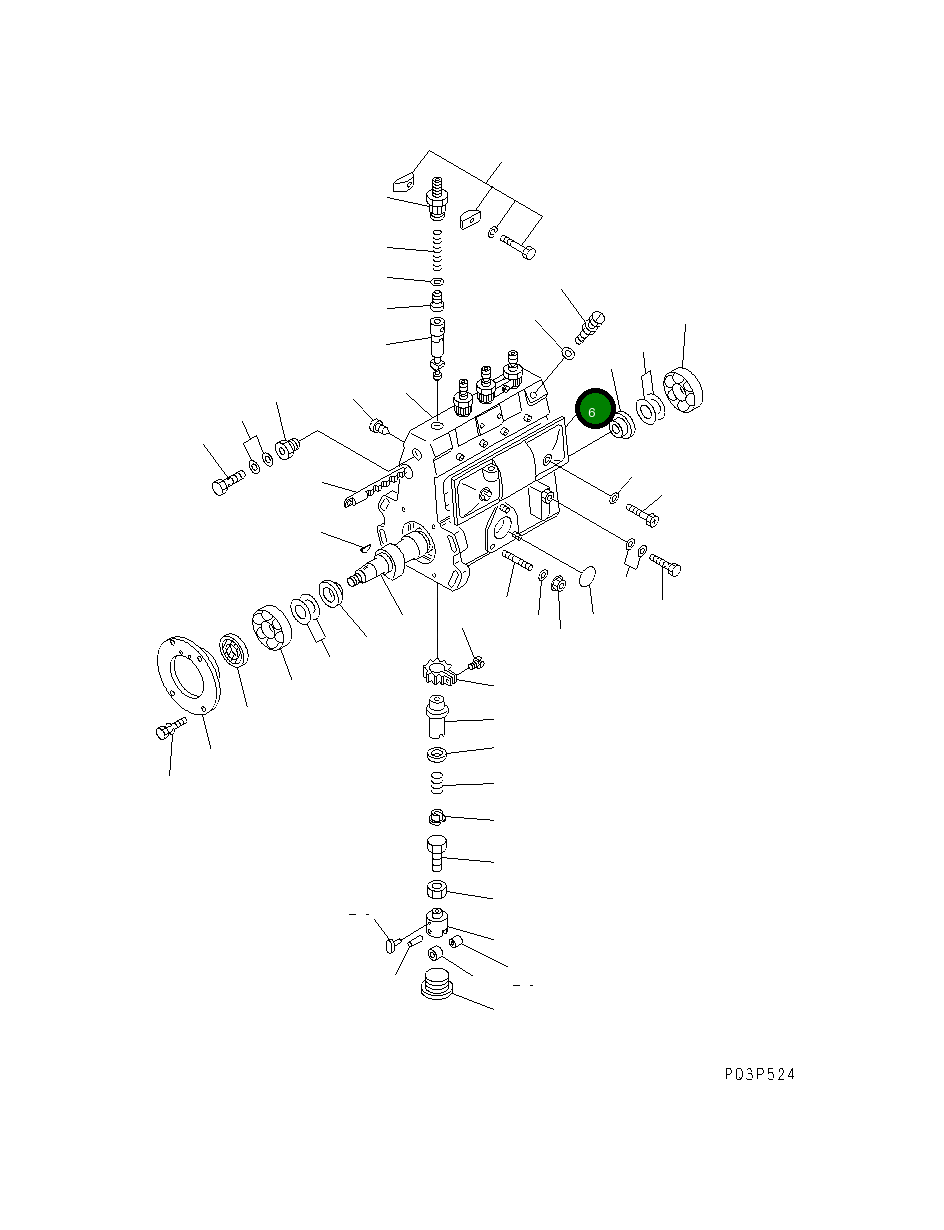 6

P03P524