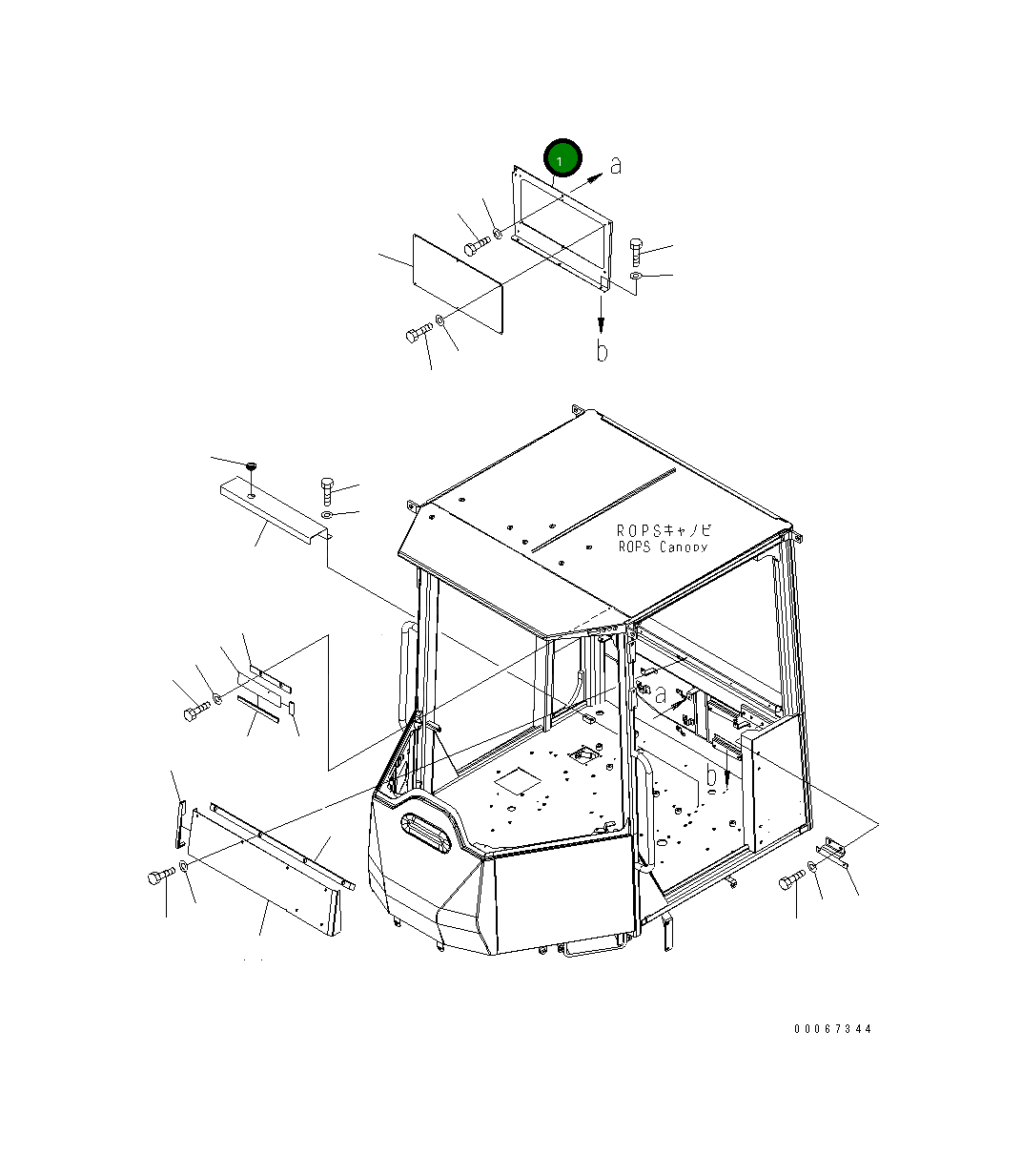 1
a
b
ROPSキャノピ
ROPS Canopy
a
b
00067344