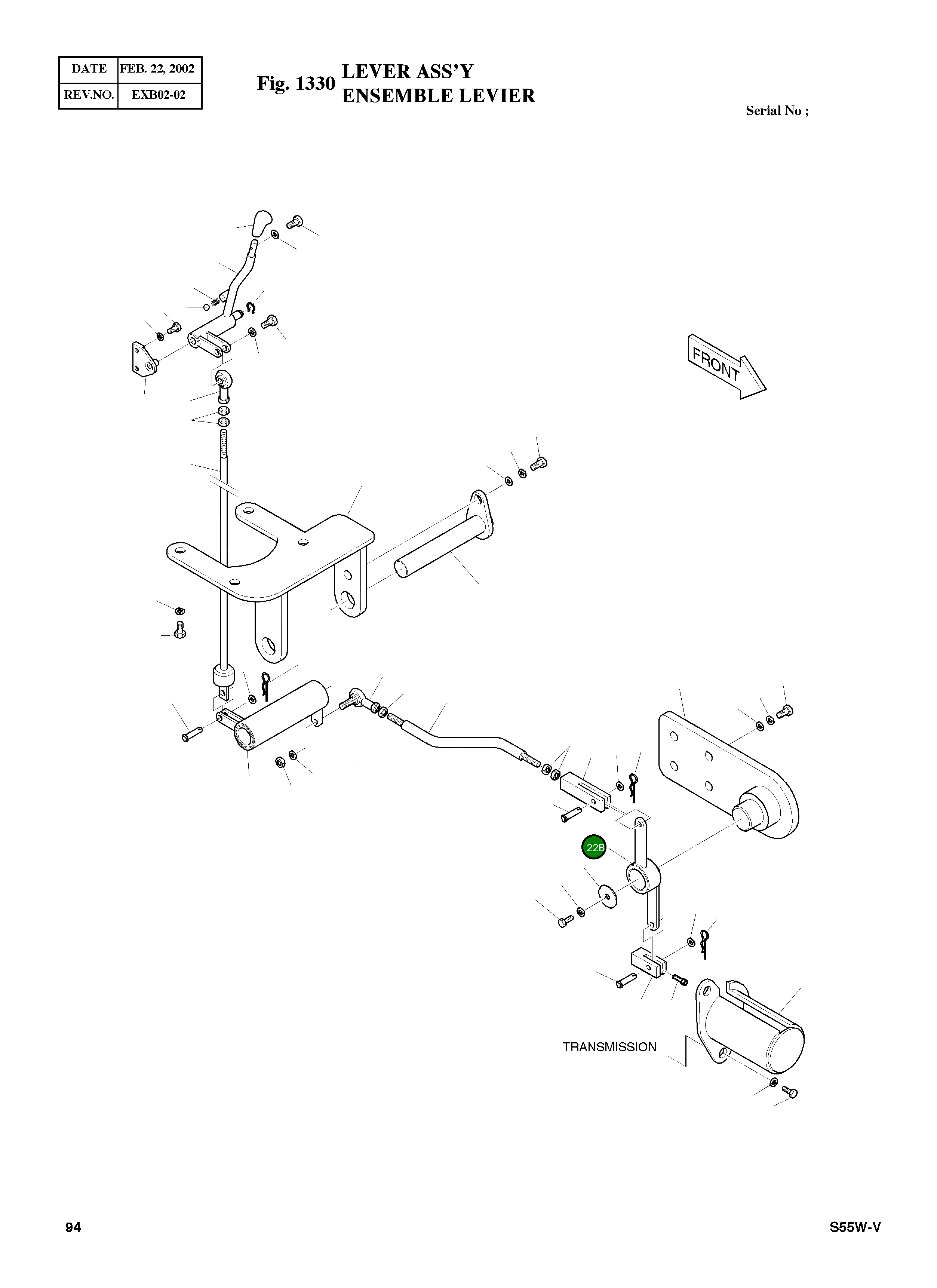 | DATE | FEB. 22, 2002 |
|---|---|
| REV.NO. | EXB02-02 |

Fig. 1330 LEVER ASS'Y
ENSEMBLE LEVIER

Serial No ;

FRONT

22B

TRANSMISSION

94

S55W-V