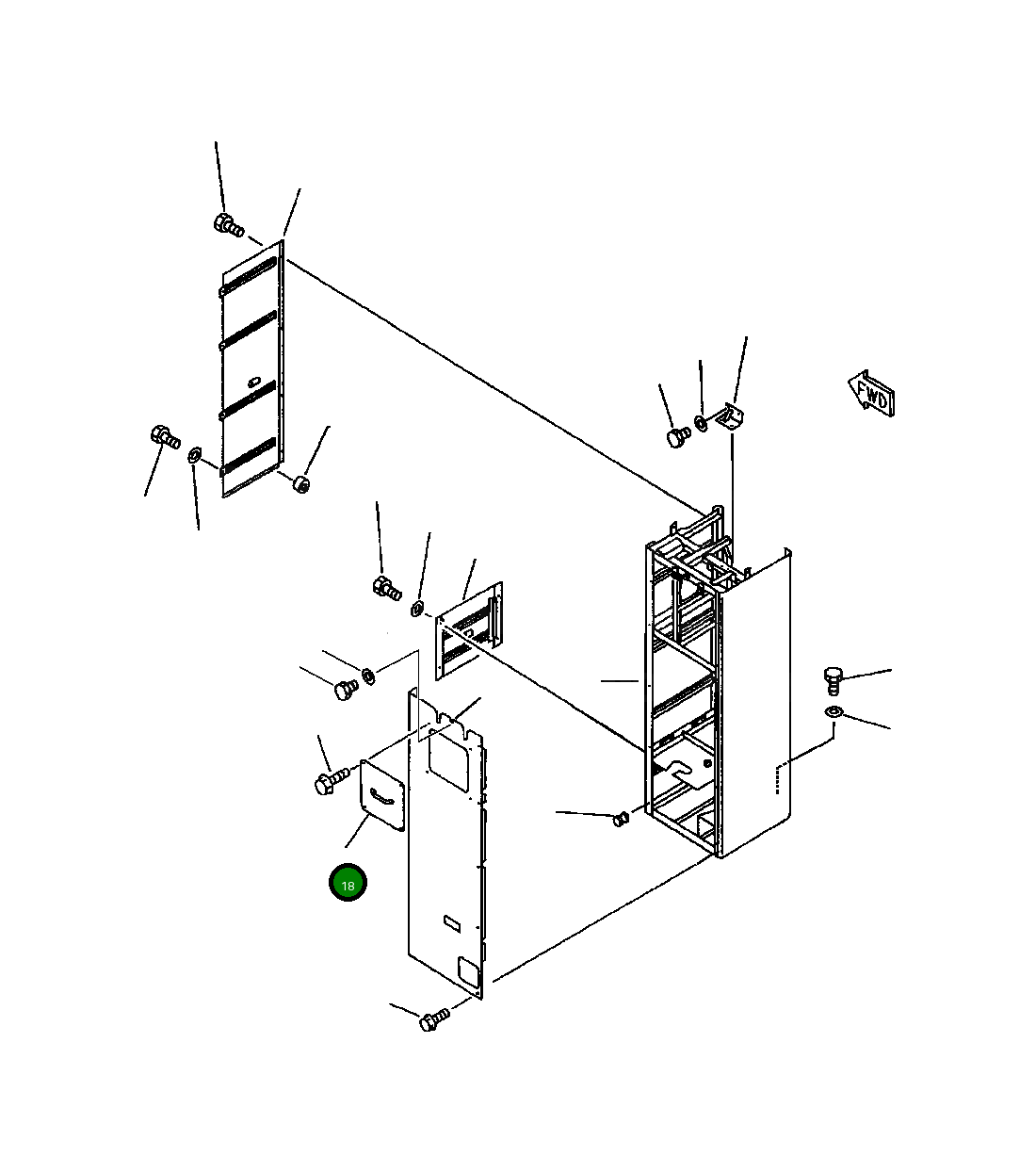 FWD

18