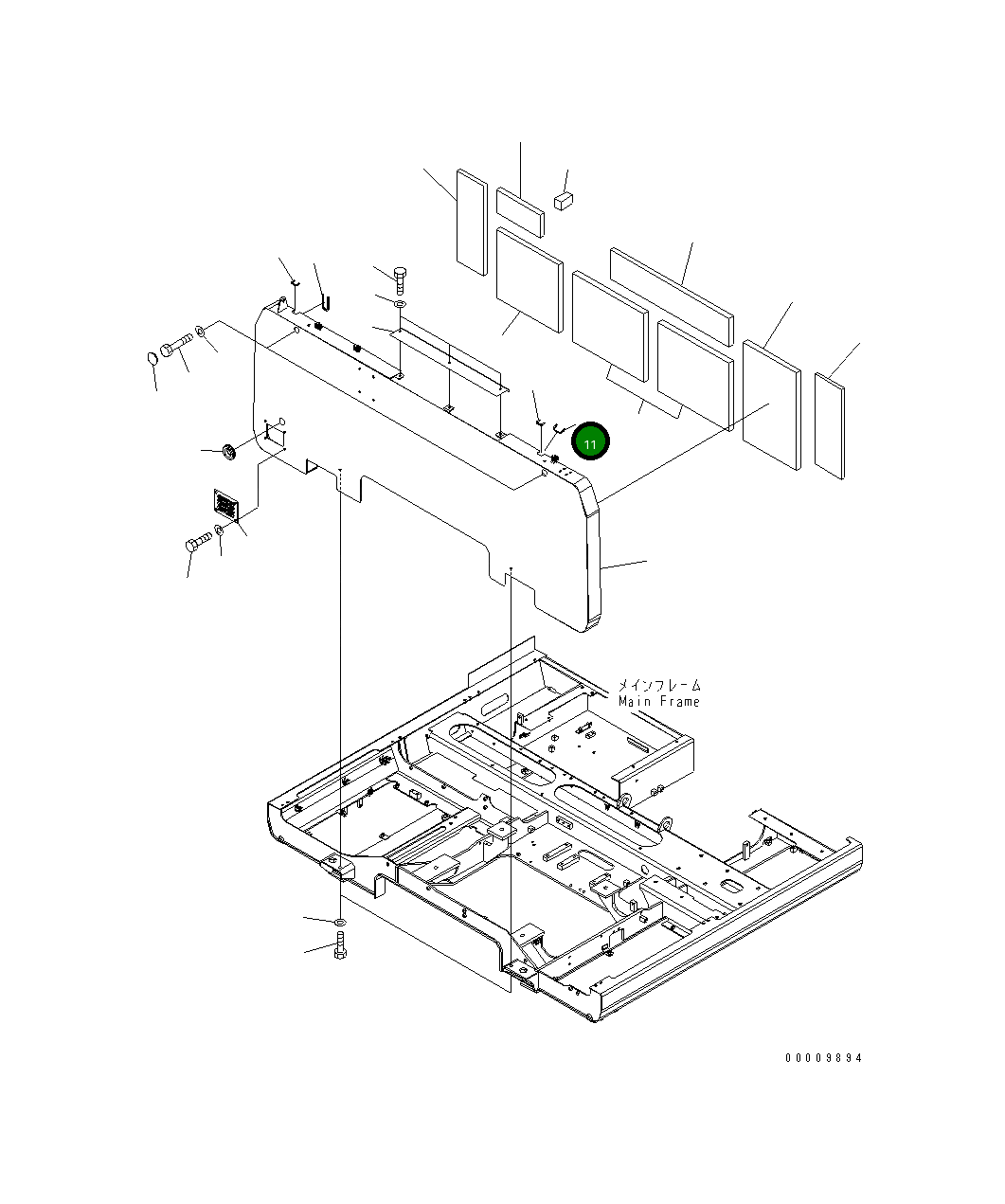 11

メインフレーム
Main Frame

00009894