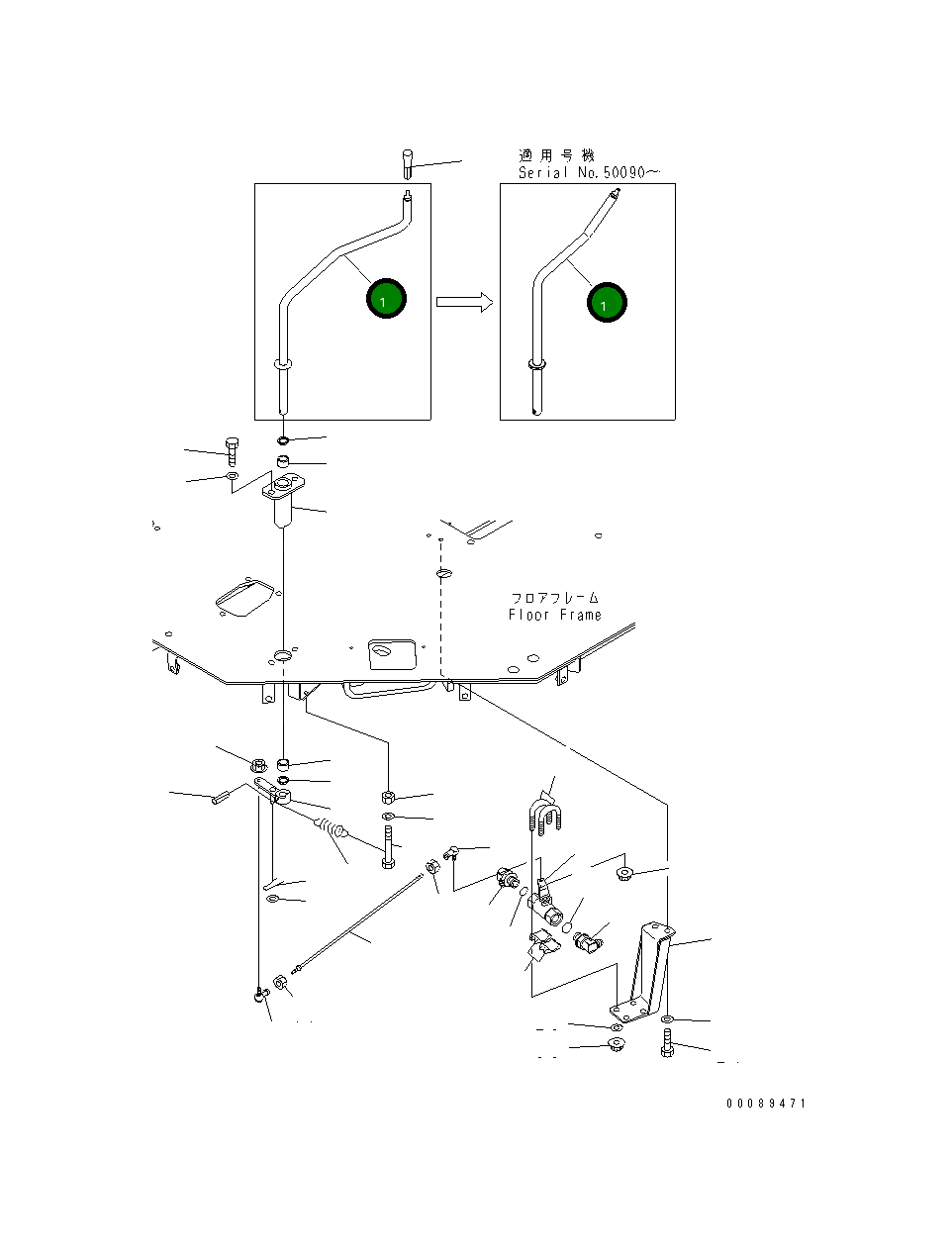 適用号機
Serial No.50090～

1

1

フロアフレーム
Floor Frame

00089471