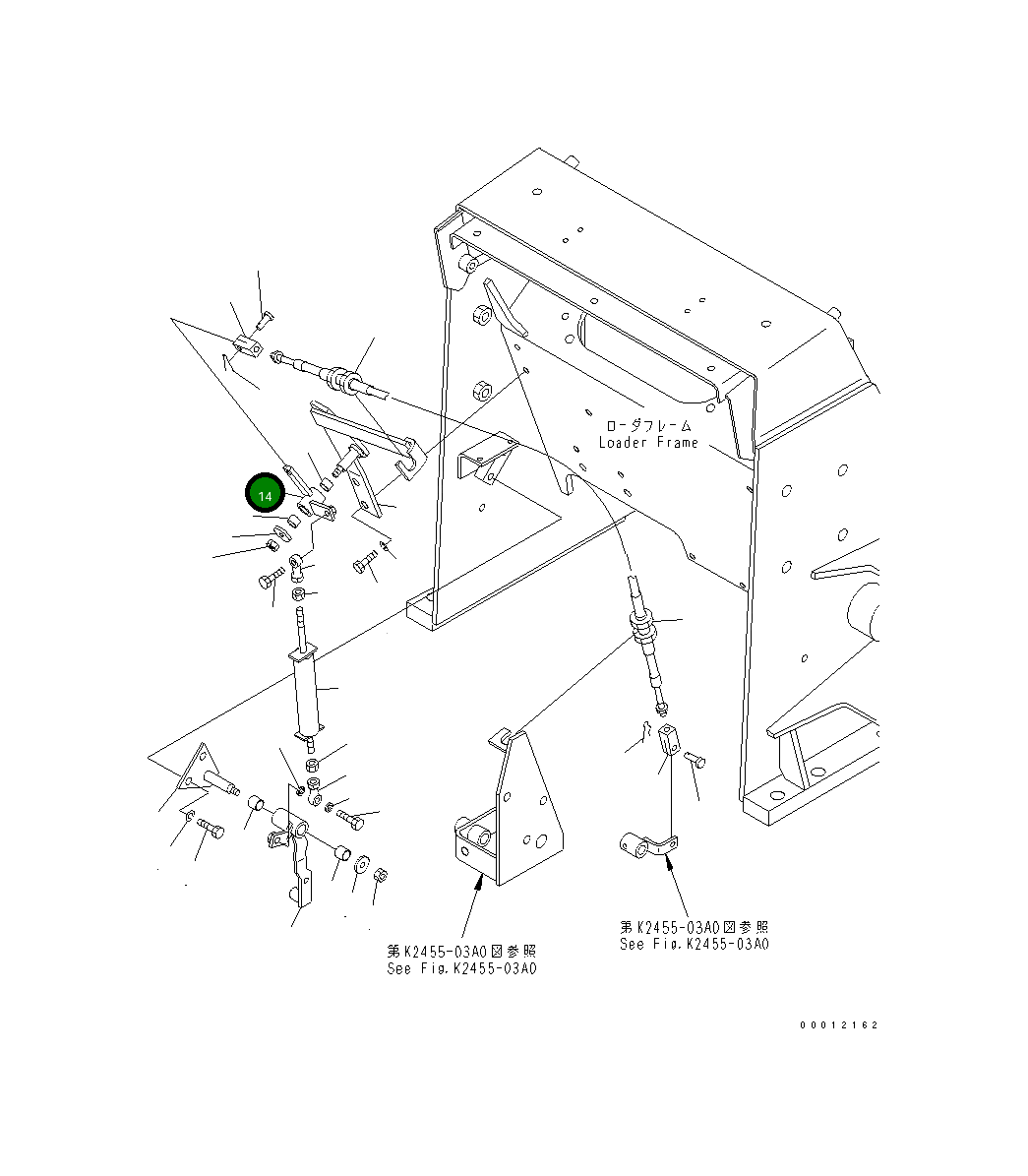 14

ローダフレーム
Loader Frame

第K2455-03A0図参照
See Fig.K2455-03A0

第K2455-03A0図参照
See Fig.K2455-03A0

00012162