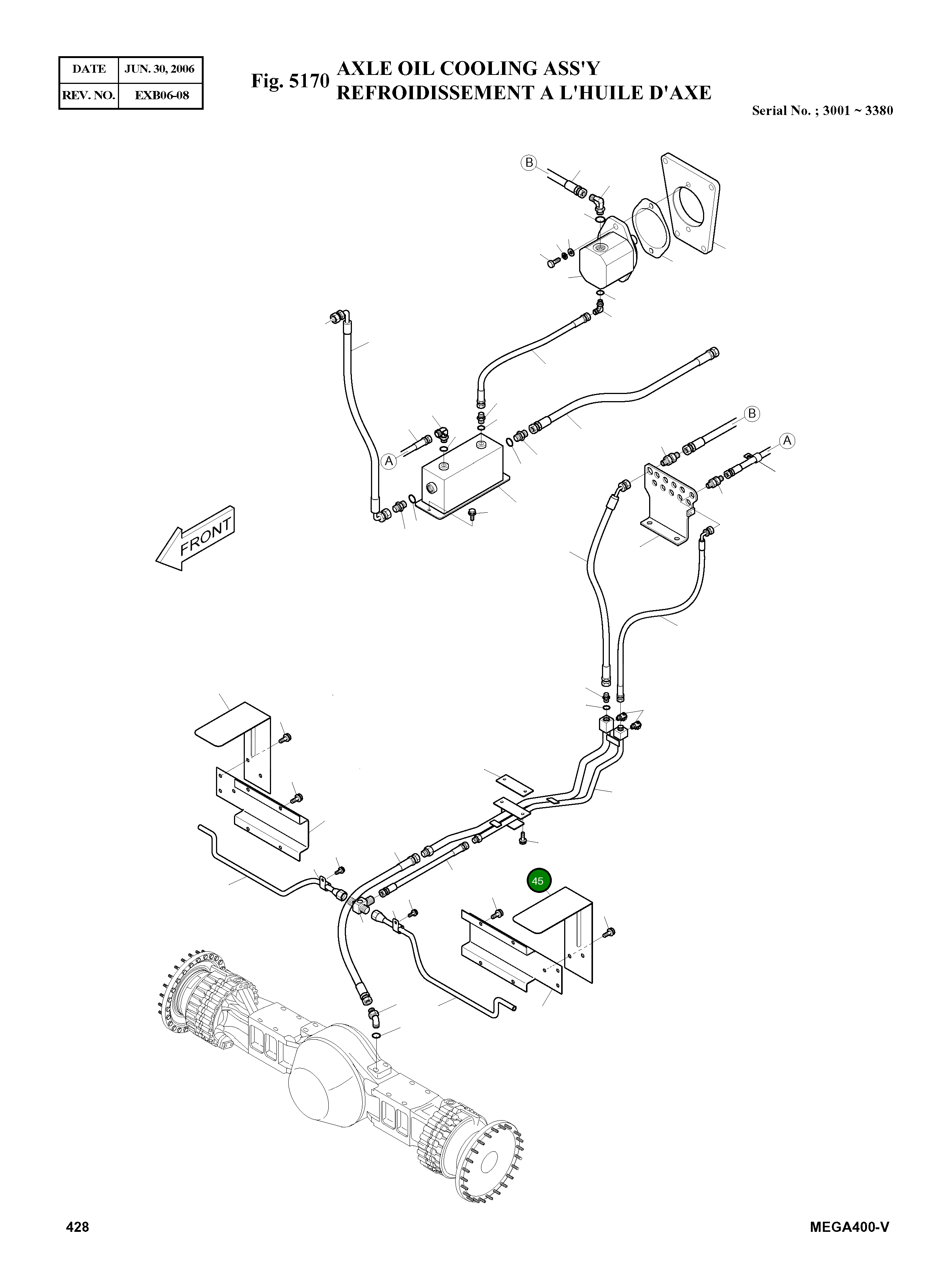 | DATE | JUN. 30, 2006 |
|---|---|
| REV. NO. | EXB06-08 |

Fig. 5170 AXLE OIL COOLING ASS'Y
REFROIDISSEMENT A L'HUILE D'AXE

Serial No. ; 3001 ~ 3380

B

B

A

A

FRONT

45

428

MEGA400-V