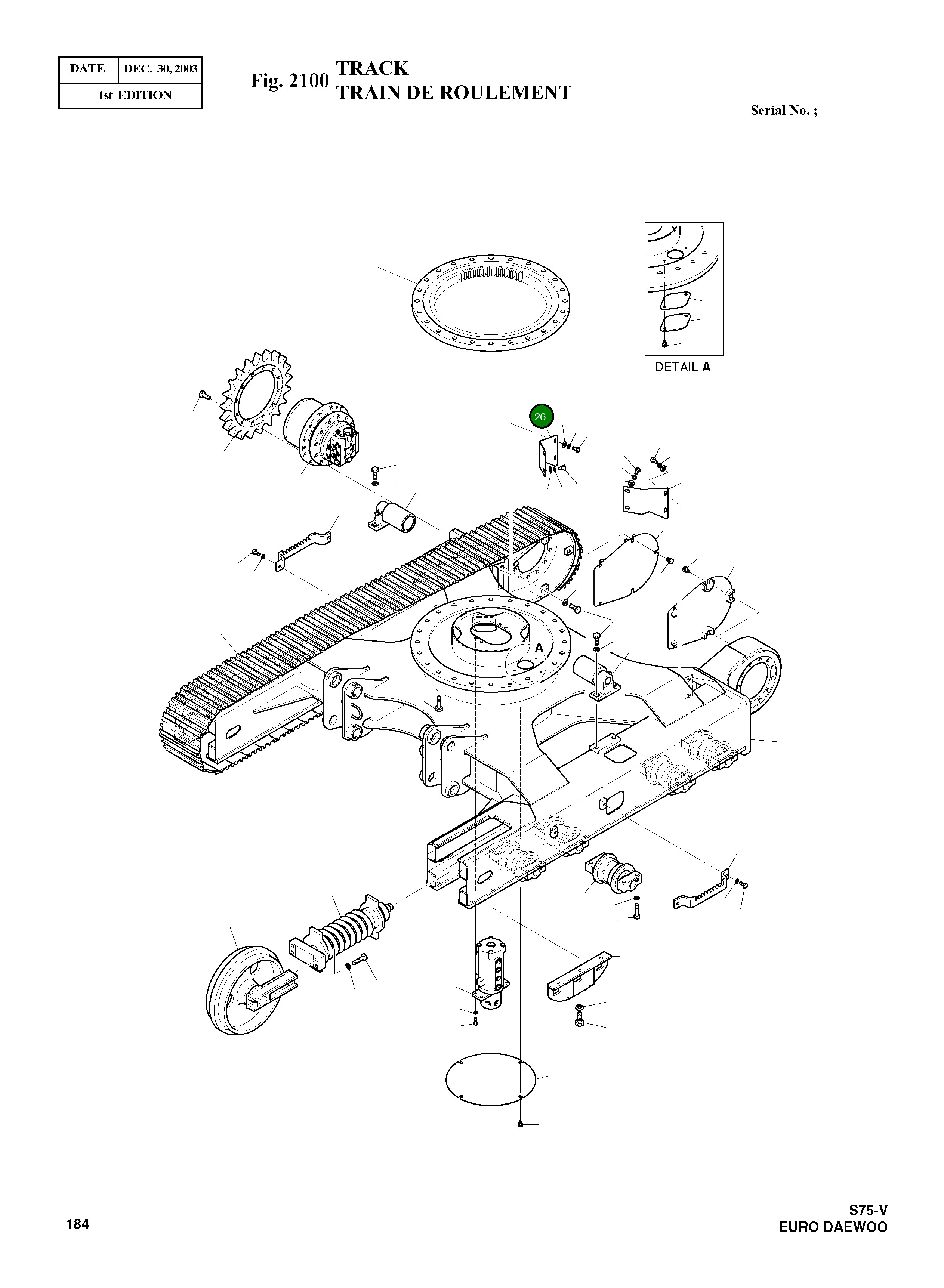 | DATE | DEC. 30, 2003 |
|---|---|
| 1st EDITION | |

Fig. 2100 TRACK
TRAIN DE ROULEMENT

Serial No. ;

DETAIL A

26

A

184

S75-V
EURO DAEWOO