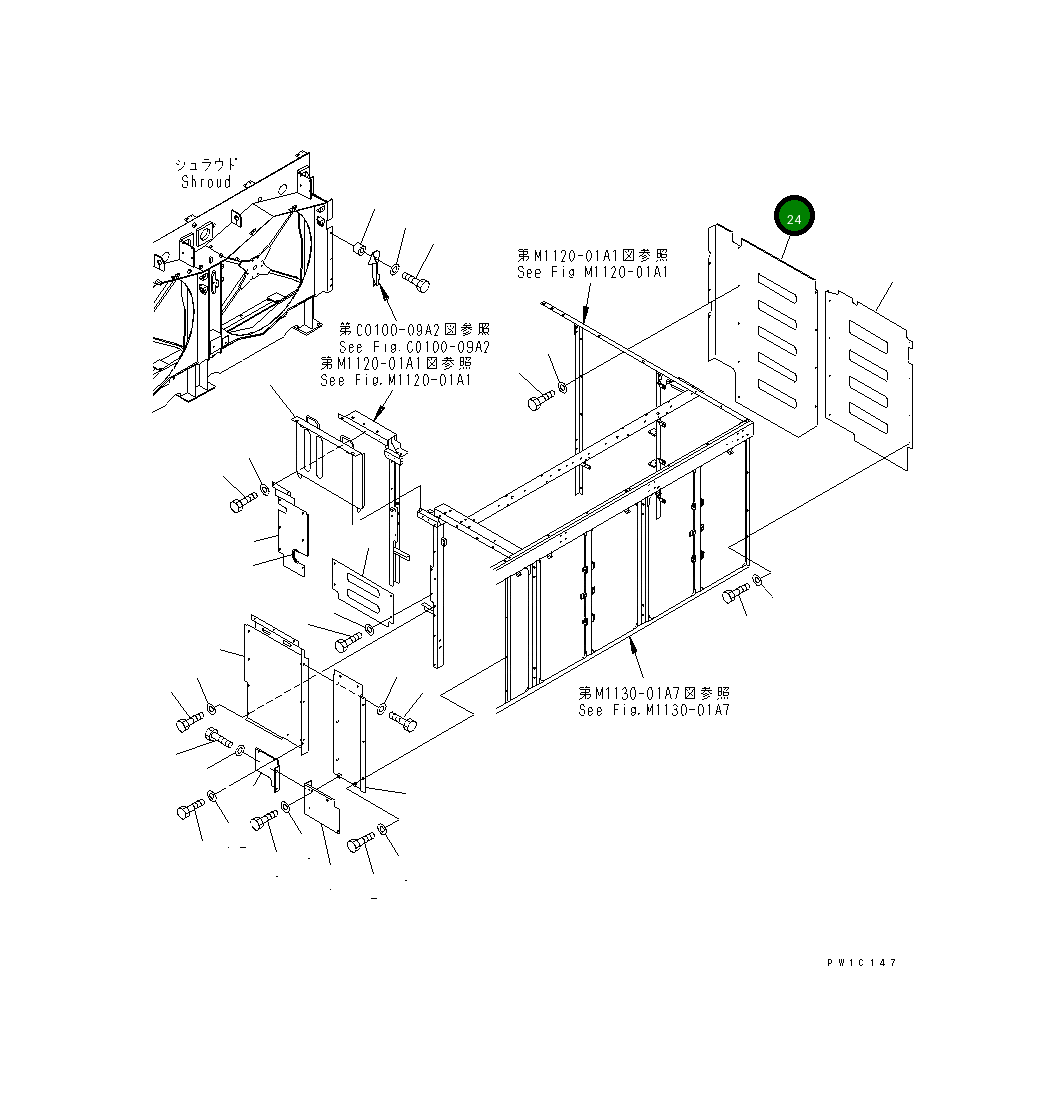 シュラウド
Shroud

24

第M1120-01A1図参照
See Fig M1120-01A1

第C0100-09A2図参照
See Fig.C0100-09A2
第M1120-01A1図参照
See Fig.M1120-01A1

第M1130-01A7図参照
See Fig.M1130-01A7

PW1C147