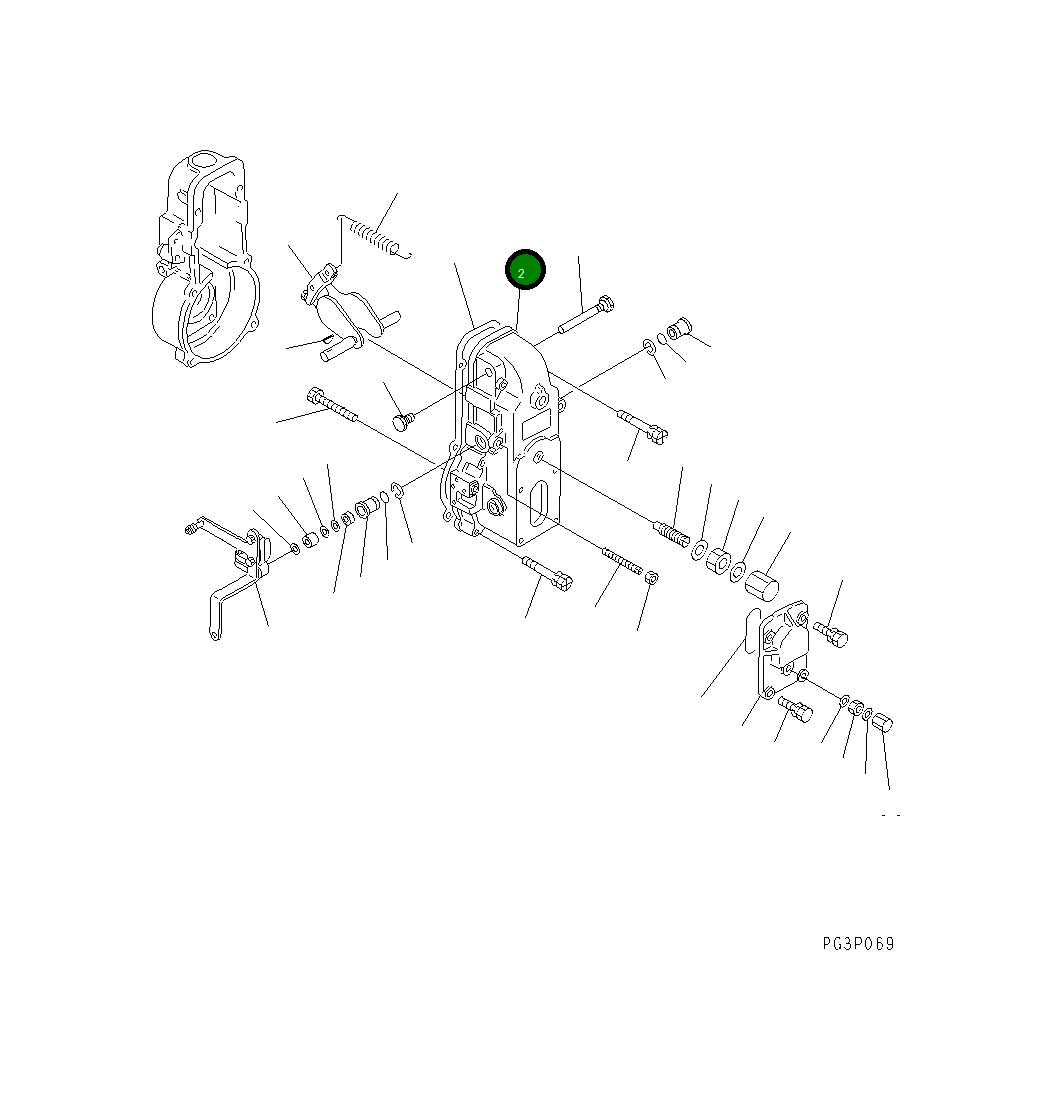 2

PG3P069