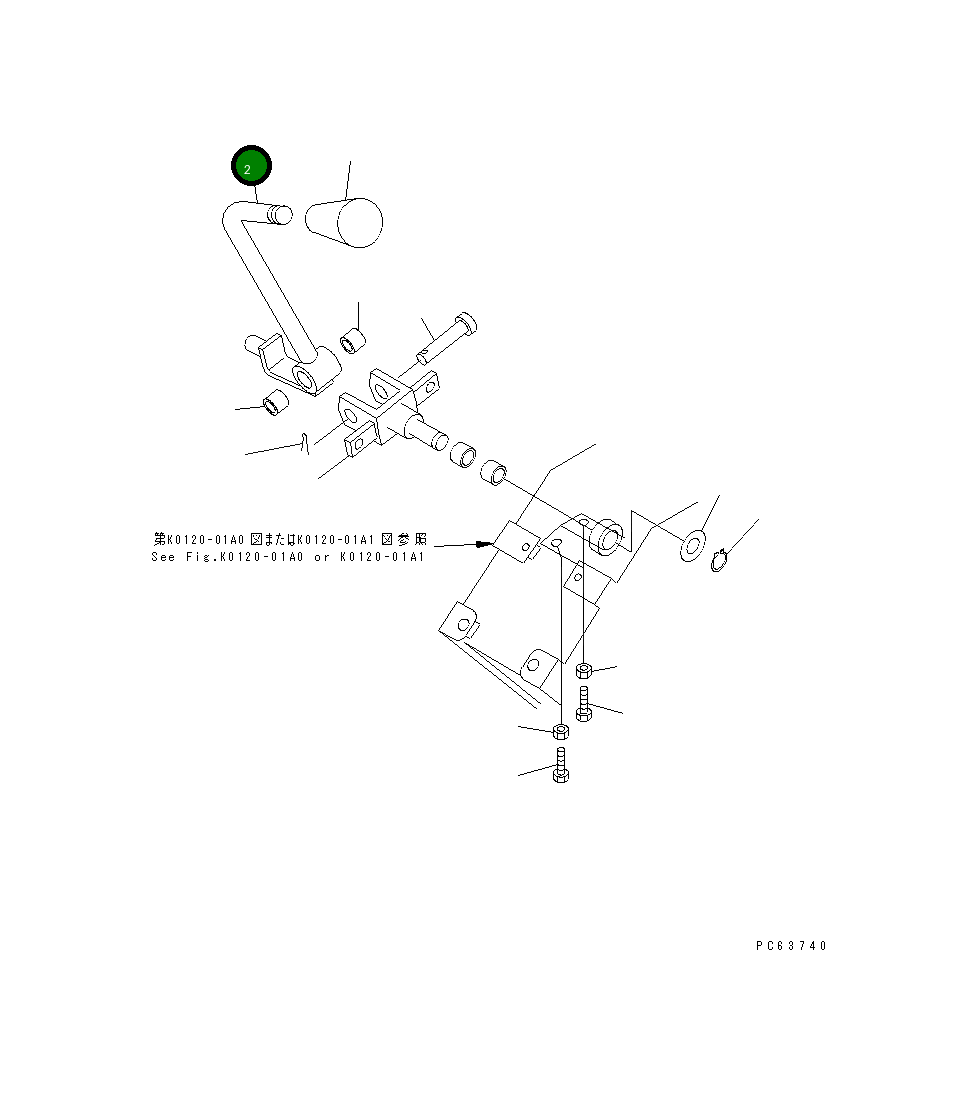 2

第K0120-01A0 図またはK0120-01A1 図参照
See Fig.K0120-01A0 or K0120-01A1

PC63740