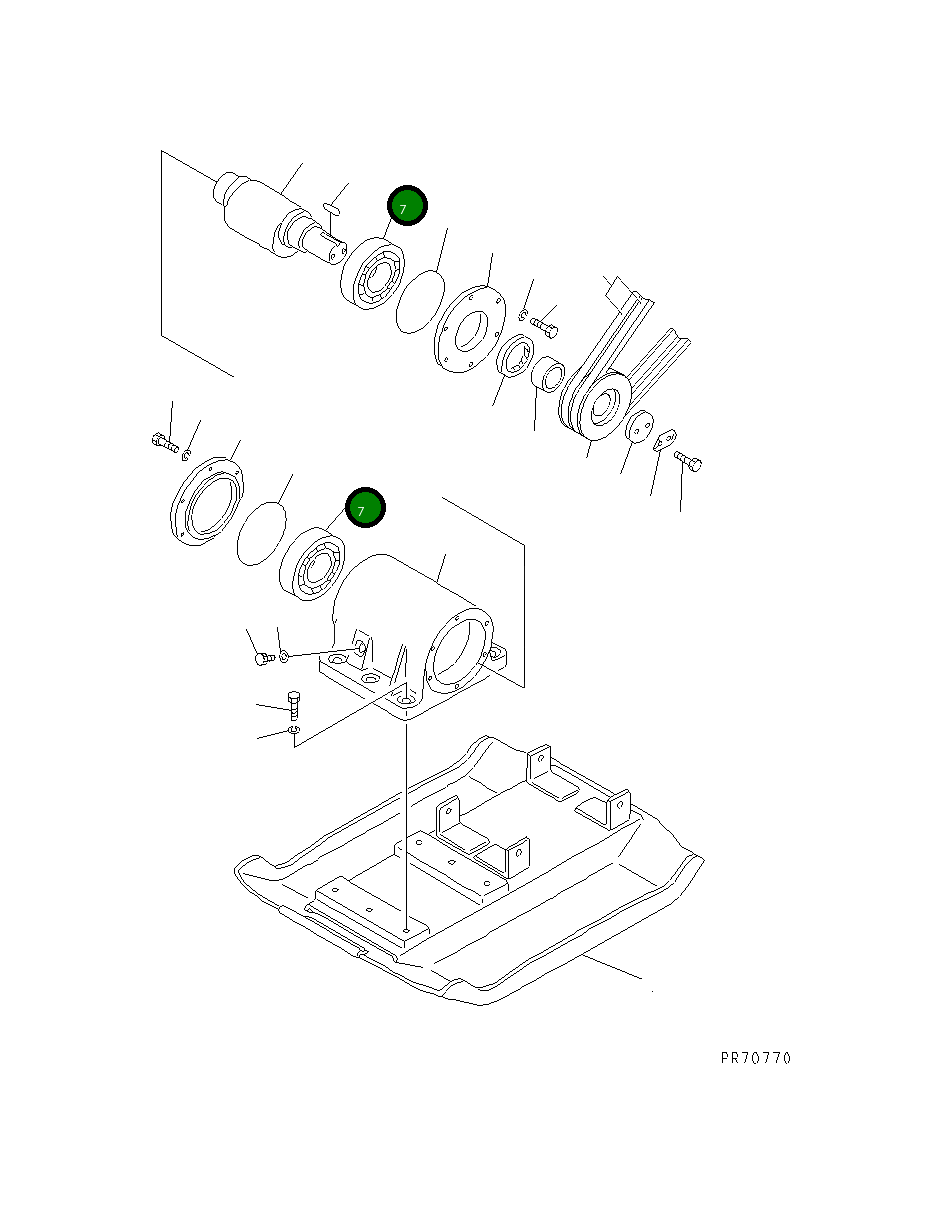 7
7
PR70770