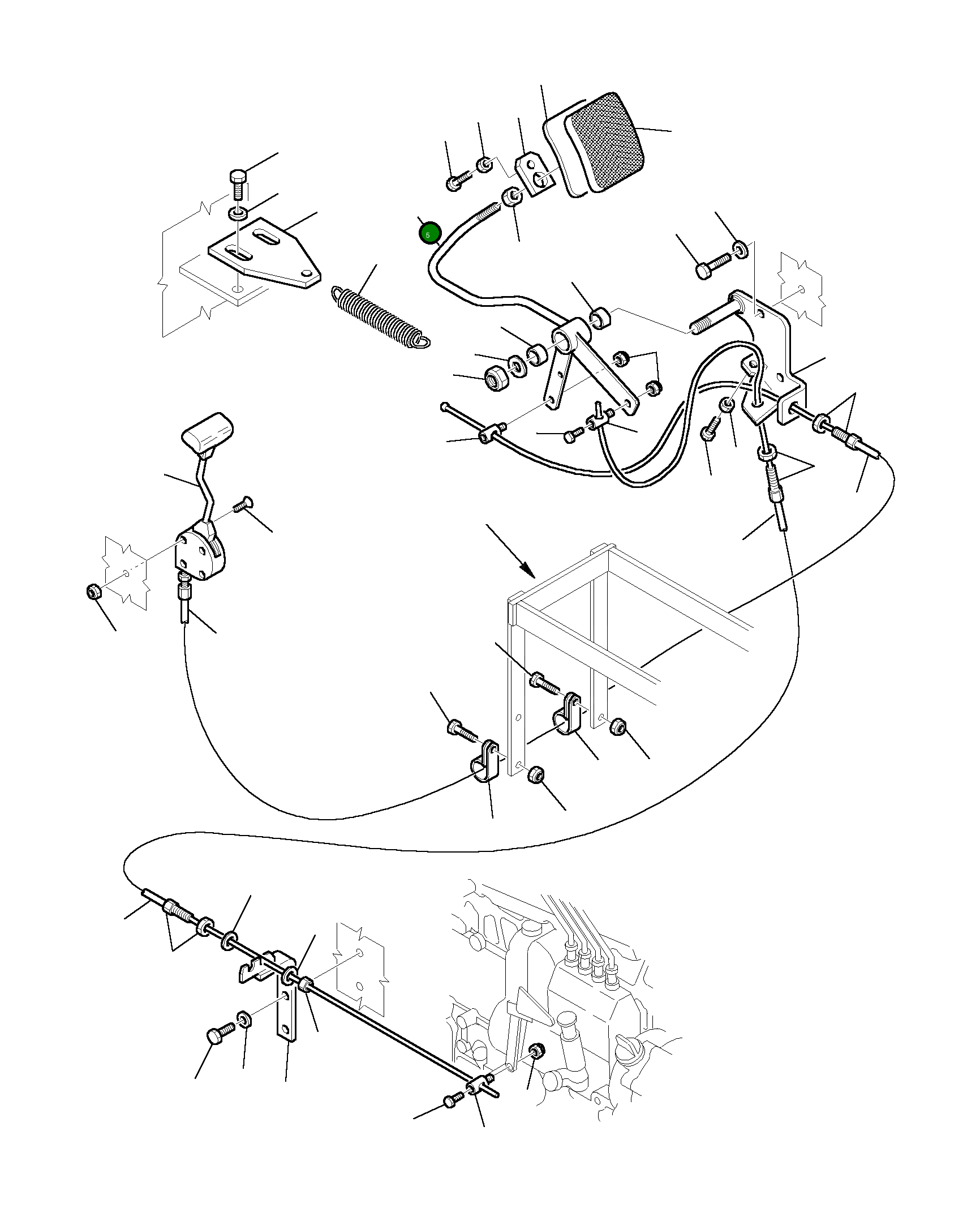 5