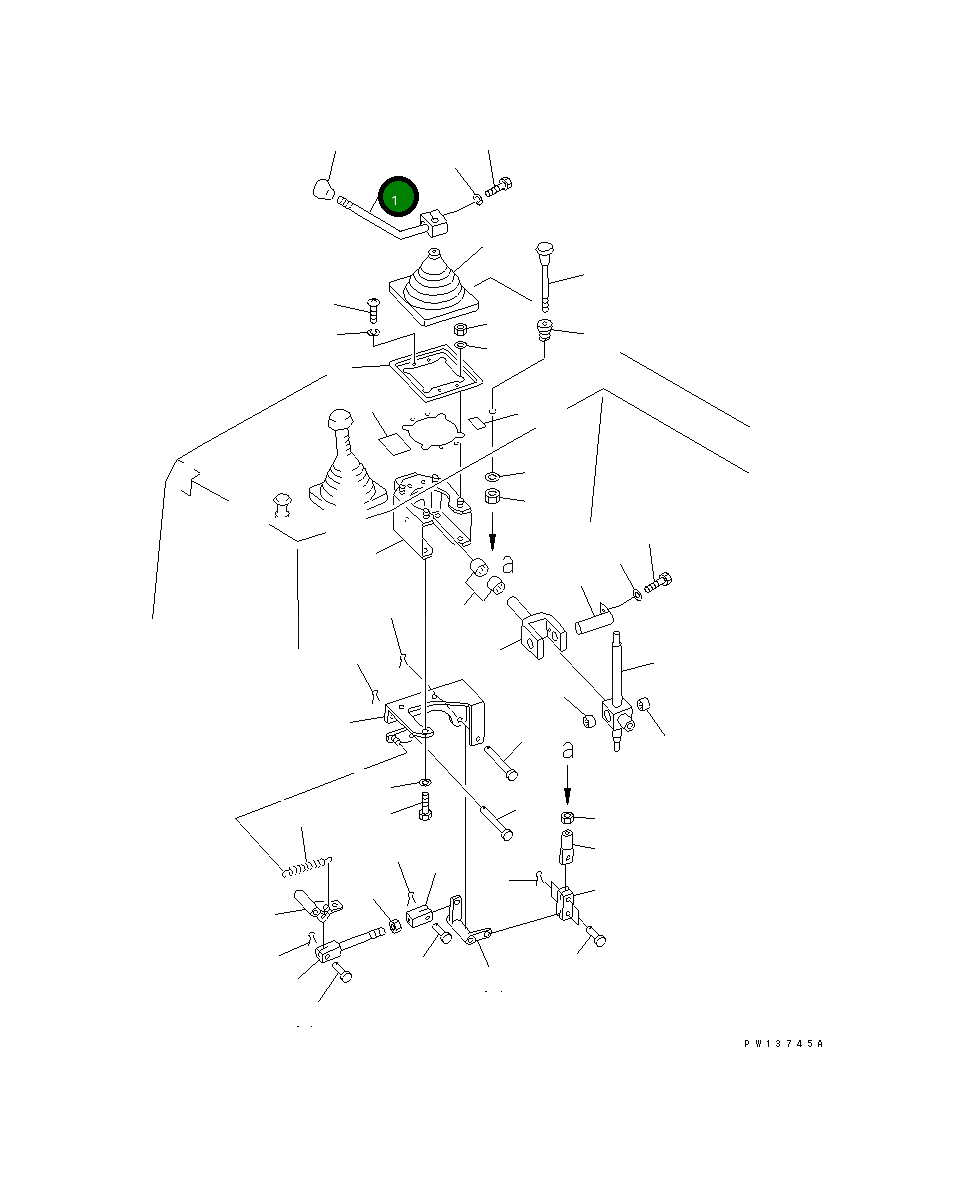 1

a

a

PW13745A