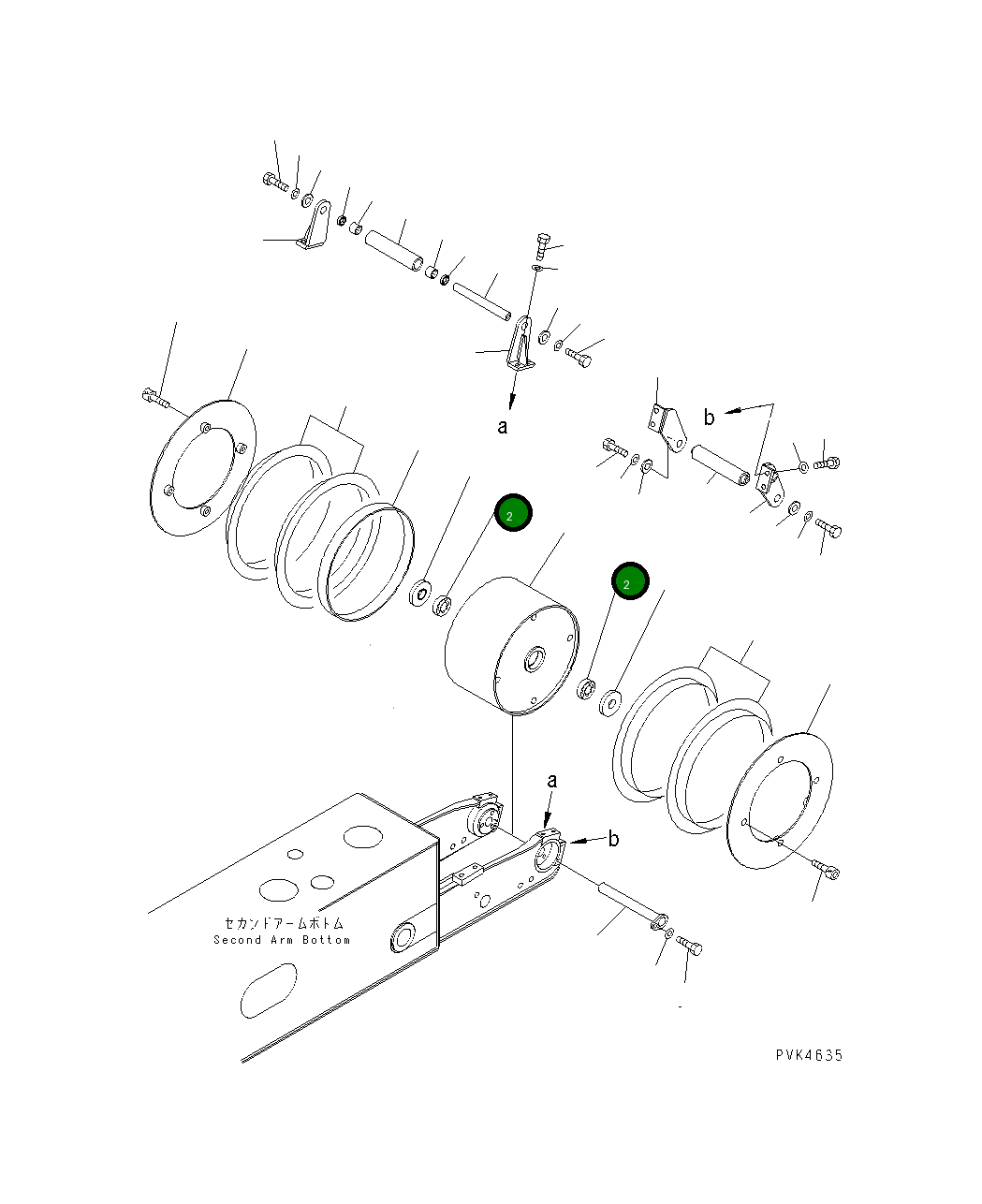 a

b

2

2

a

b

セカンドアームボトム
Second Arm Bottom

PVK4635