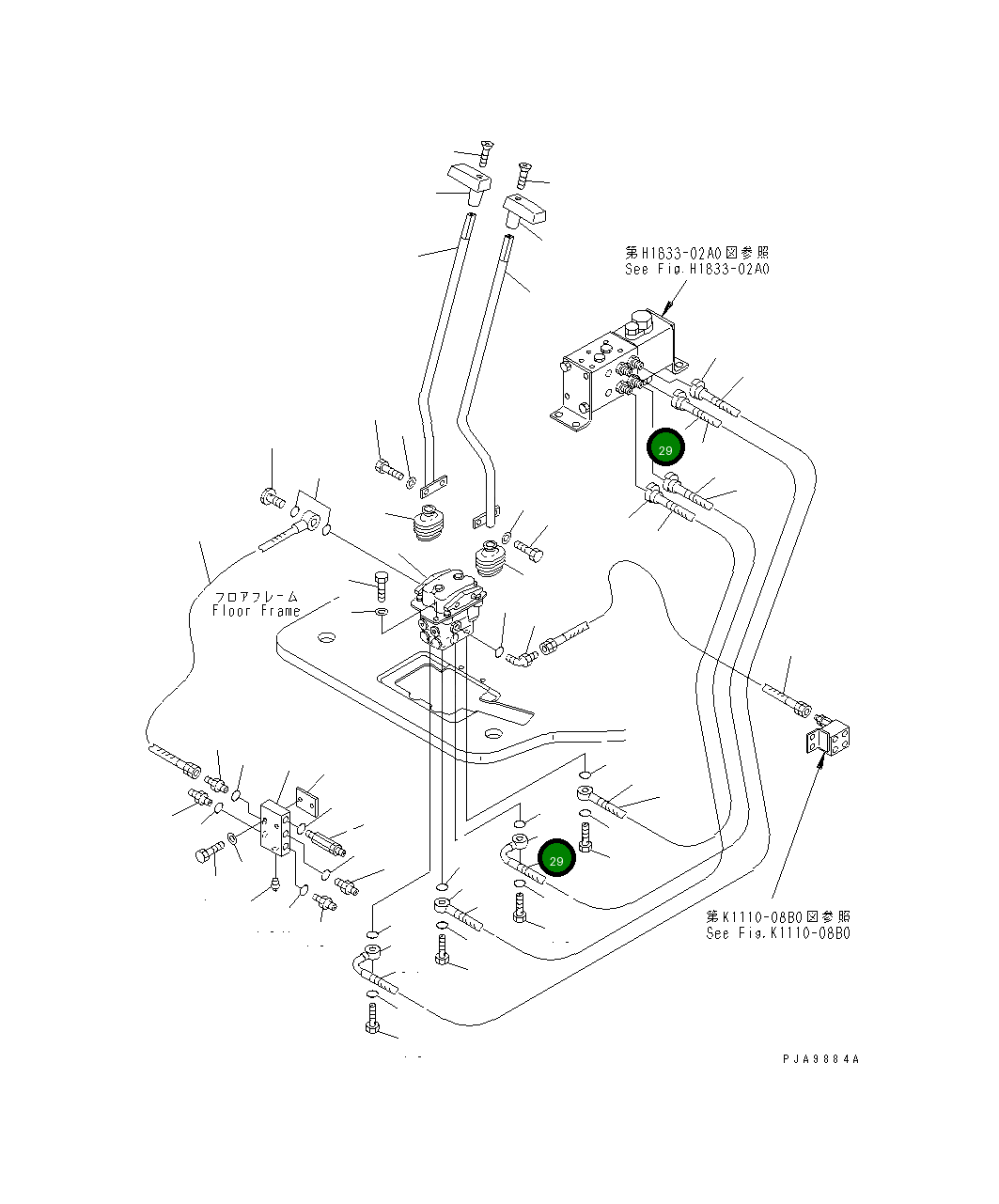 第H1833-02A0図参照
See Fig.H1833-02A0

29

フロアフレーム
Floor Frame

29

第K1110-08B0図参照
See Fig.K1110-08B0

PJA9884A