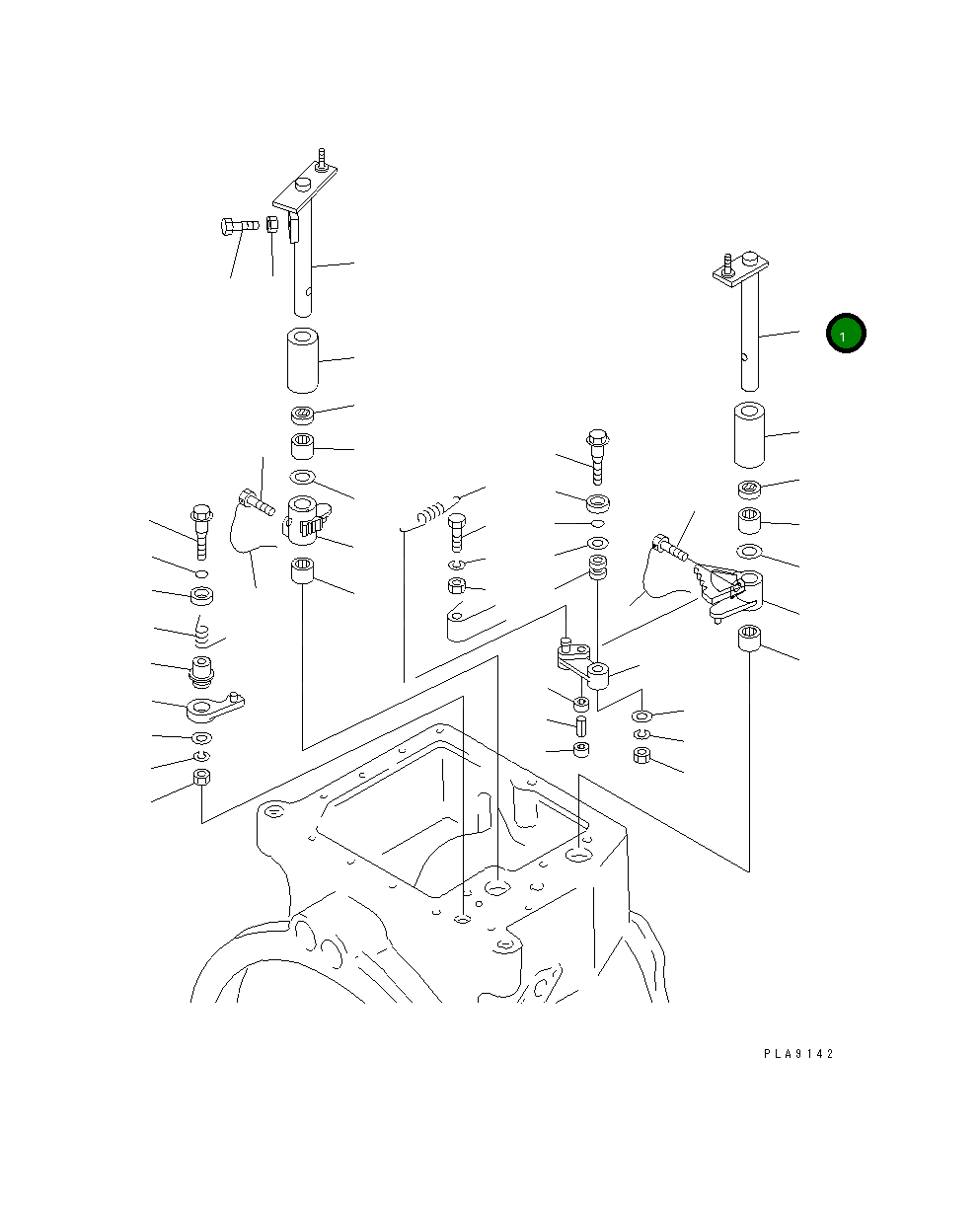 1

PLA9142