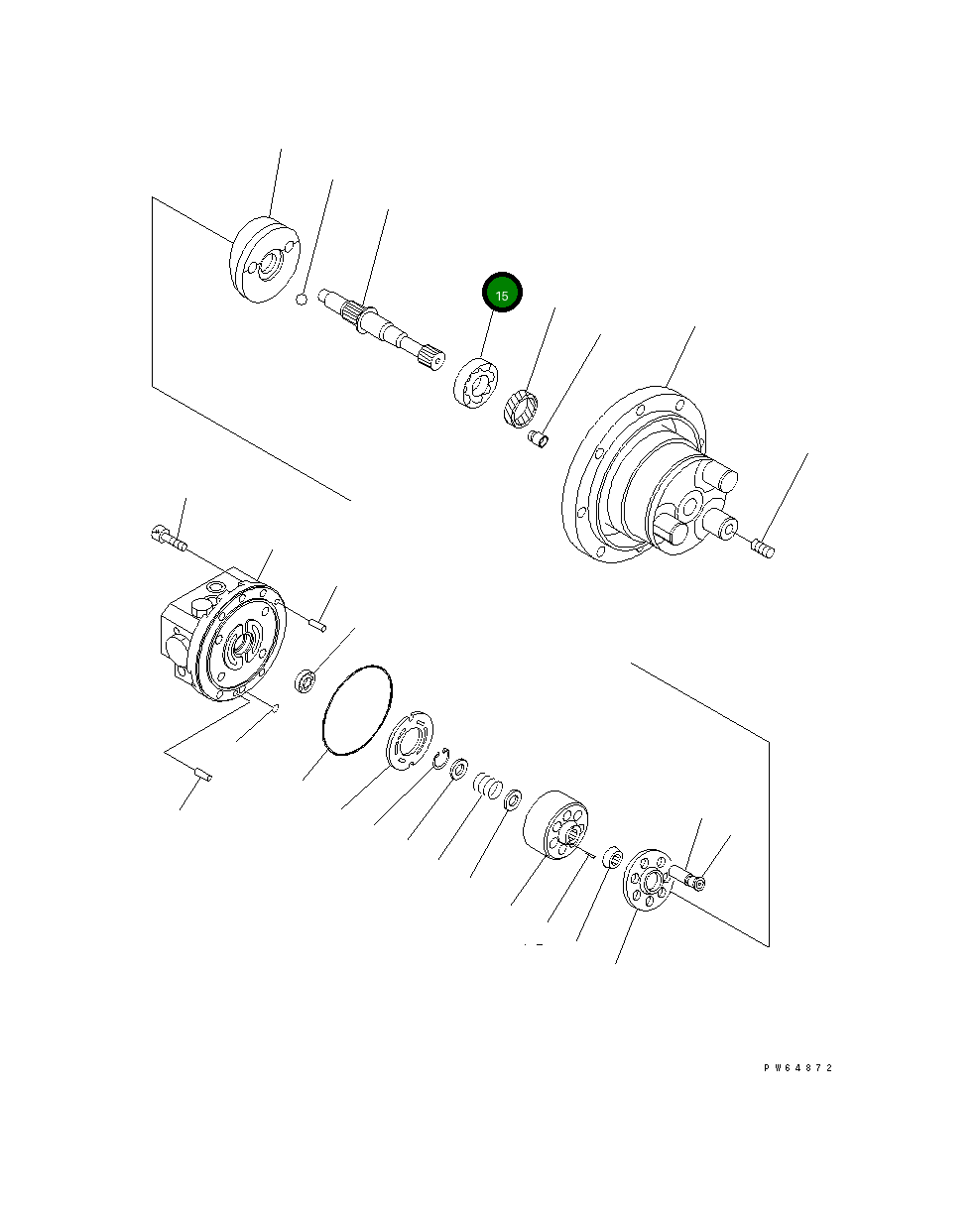 15

PW64872