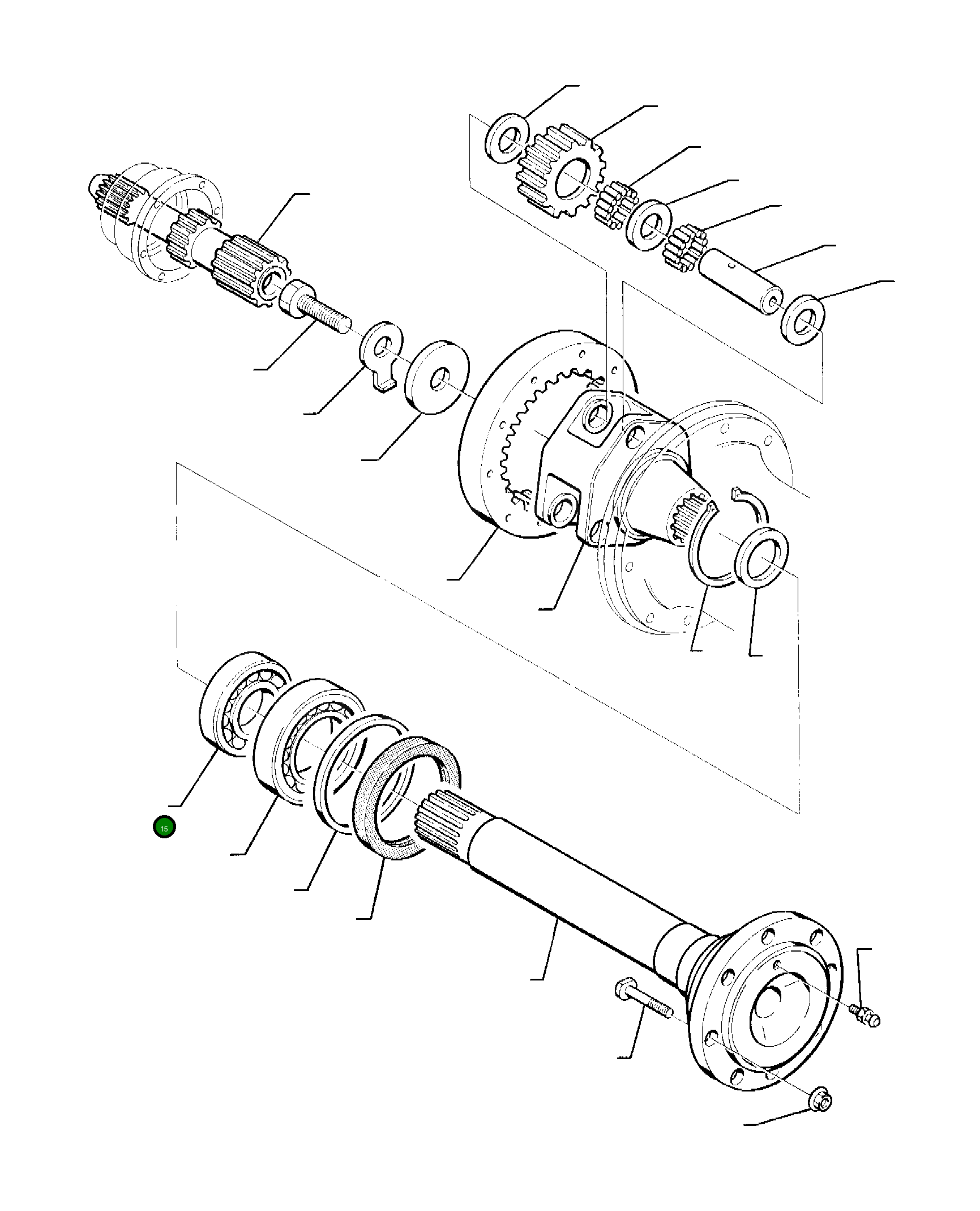 15