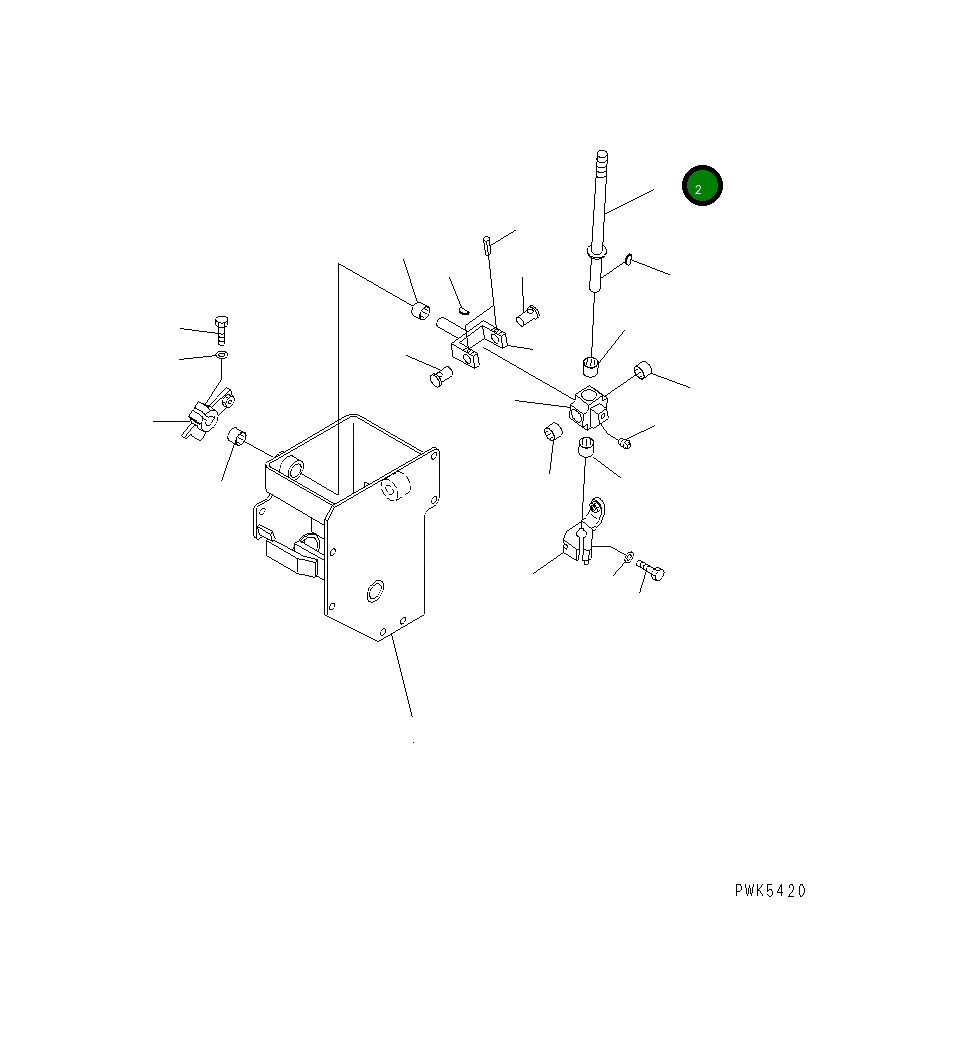 2

PWK5420