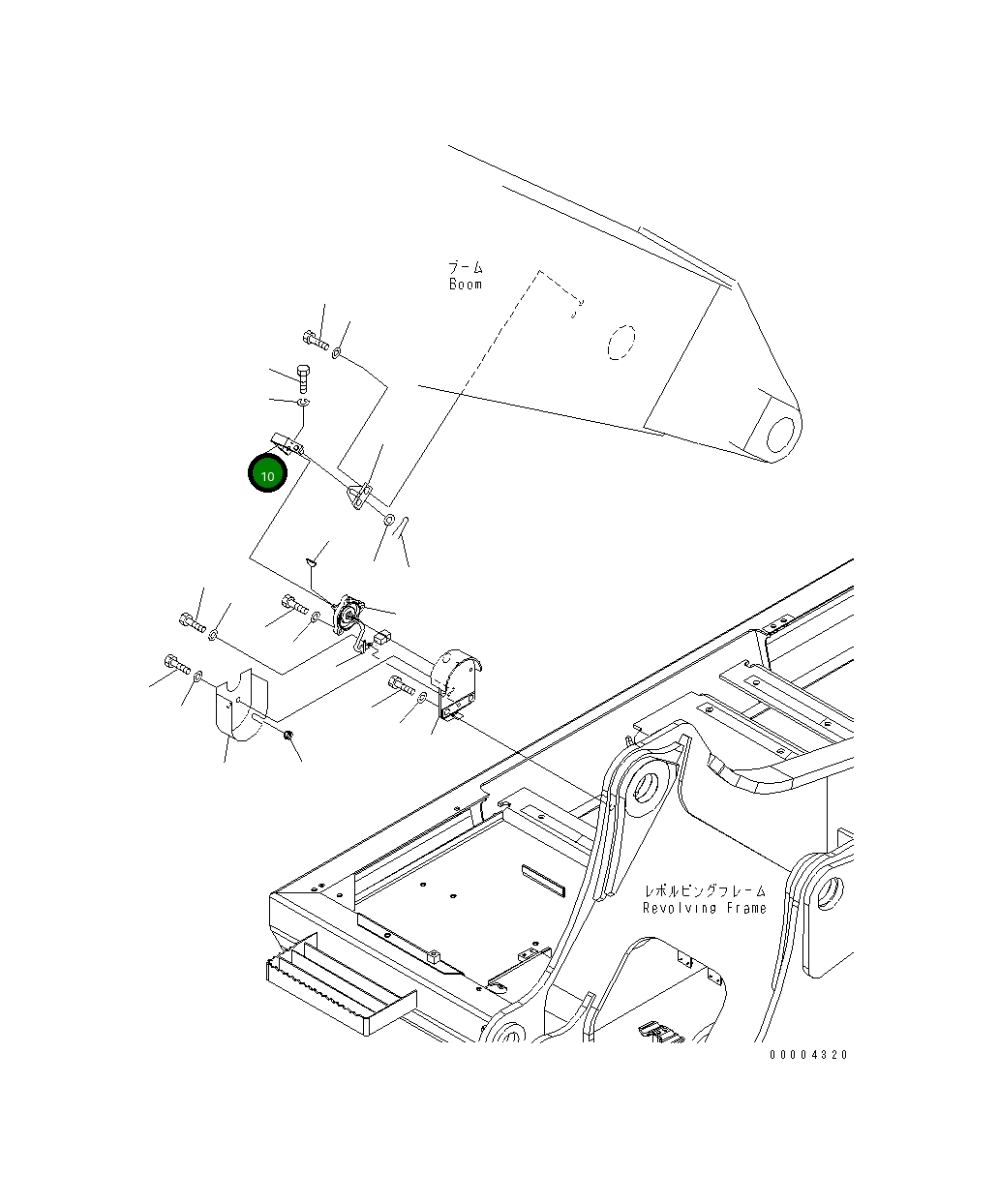 ブーム
Boom

10

レボルビングフレーム
Revolving Frame

00004320