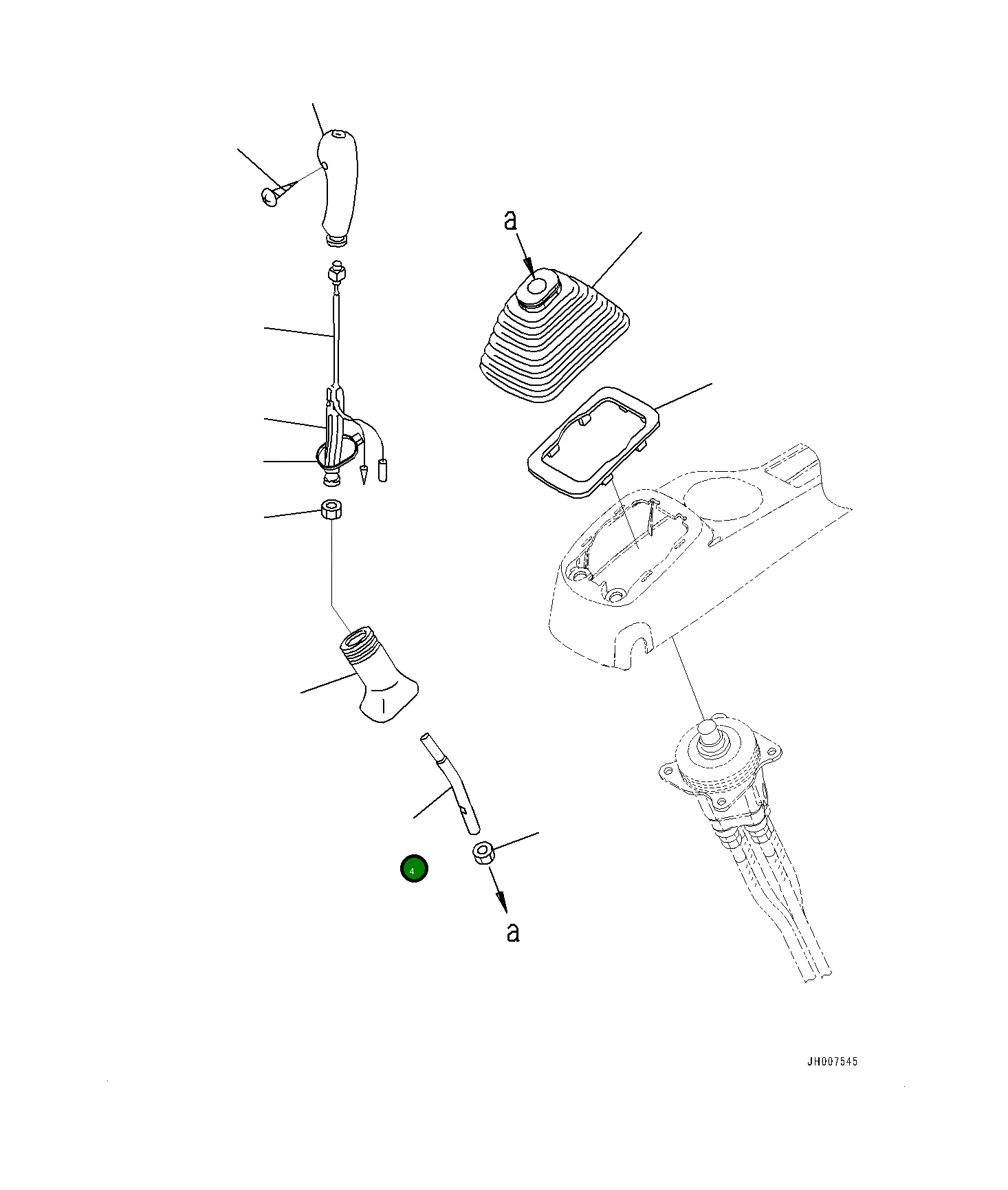 a

4

a

JH007545