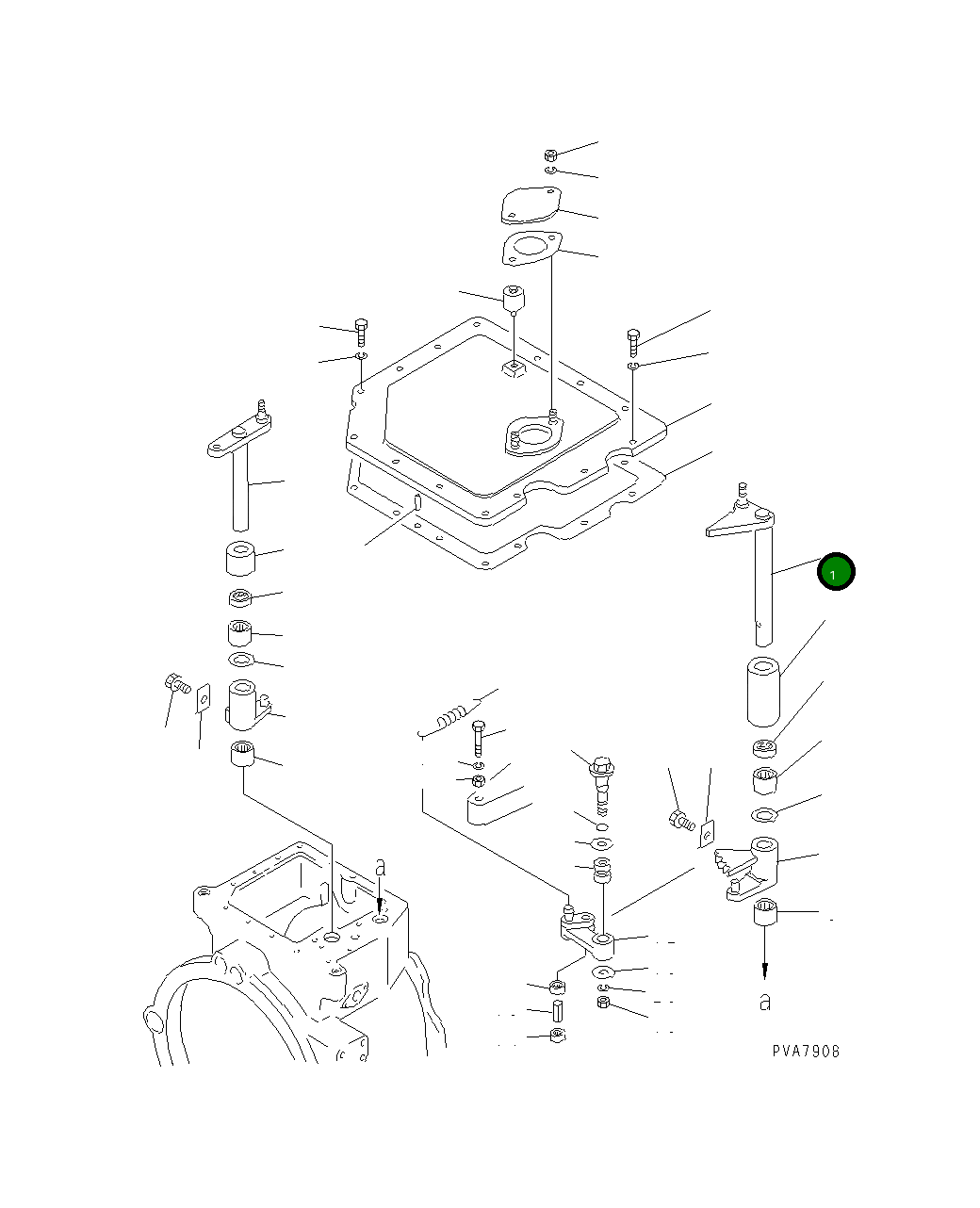 1

a

a

PVA7906