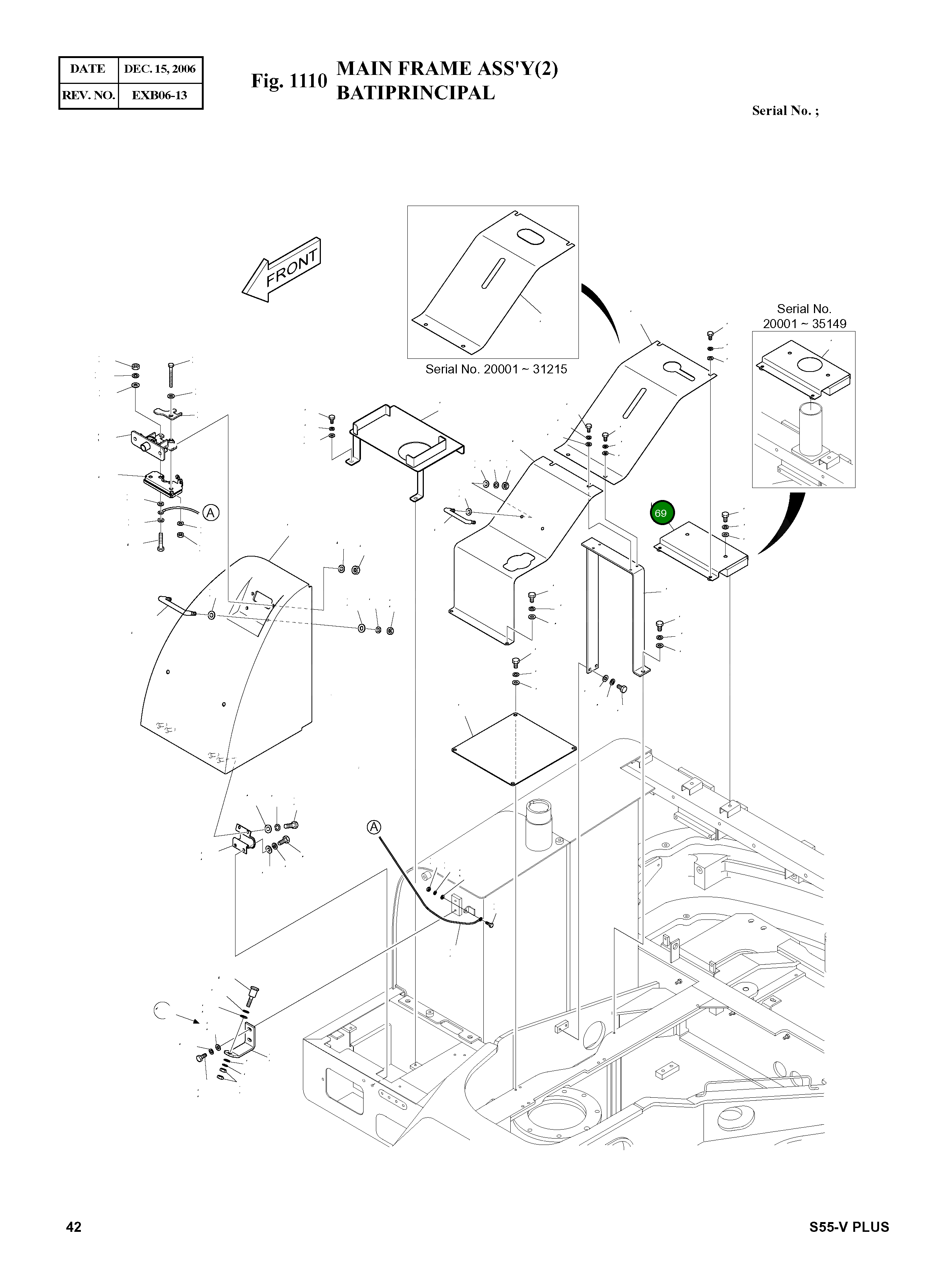 | DATE | DEC. 15, 2006 |
|---|---|
| REV. NO. | EXB06-13 |

Fig. 1110 MAIN FRAME ASS'Y(2)
BATIPRINCIPAL

Serial No. ;

FRONT

Serial No. 20001 ~ 31215

Serial No.
20001 ~ 35149

69

A

A

42

S55-V PLUS