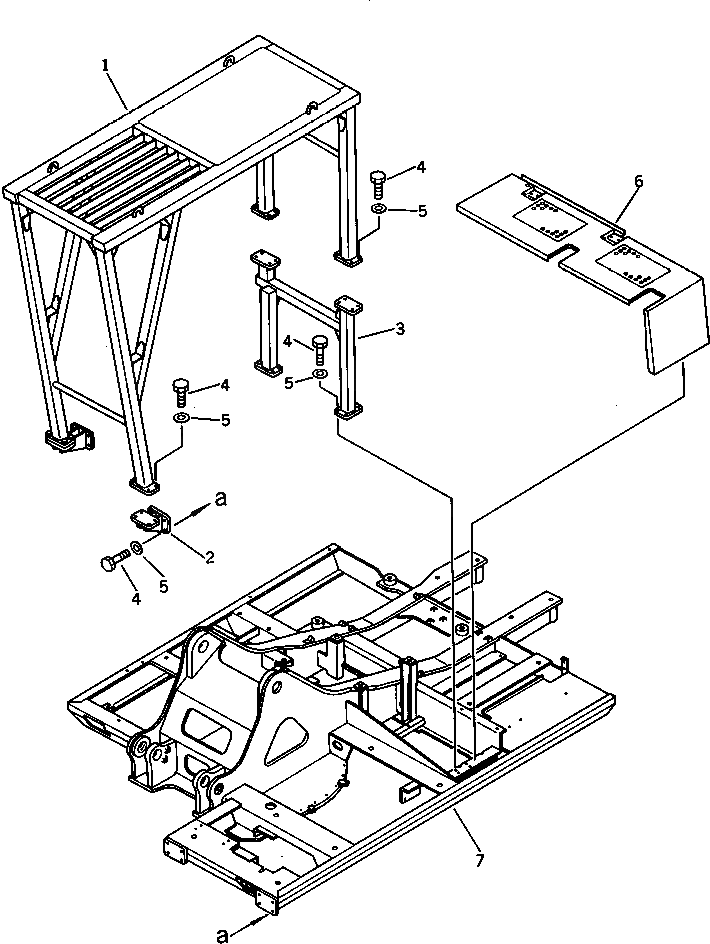 1
4
5
6
3
4
5
4
5
a
2
5
4
7
a