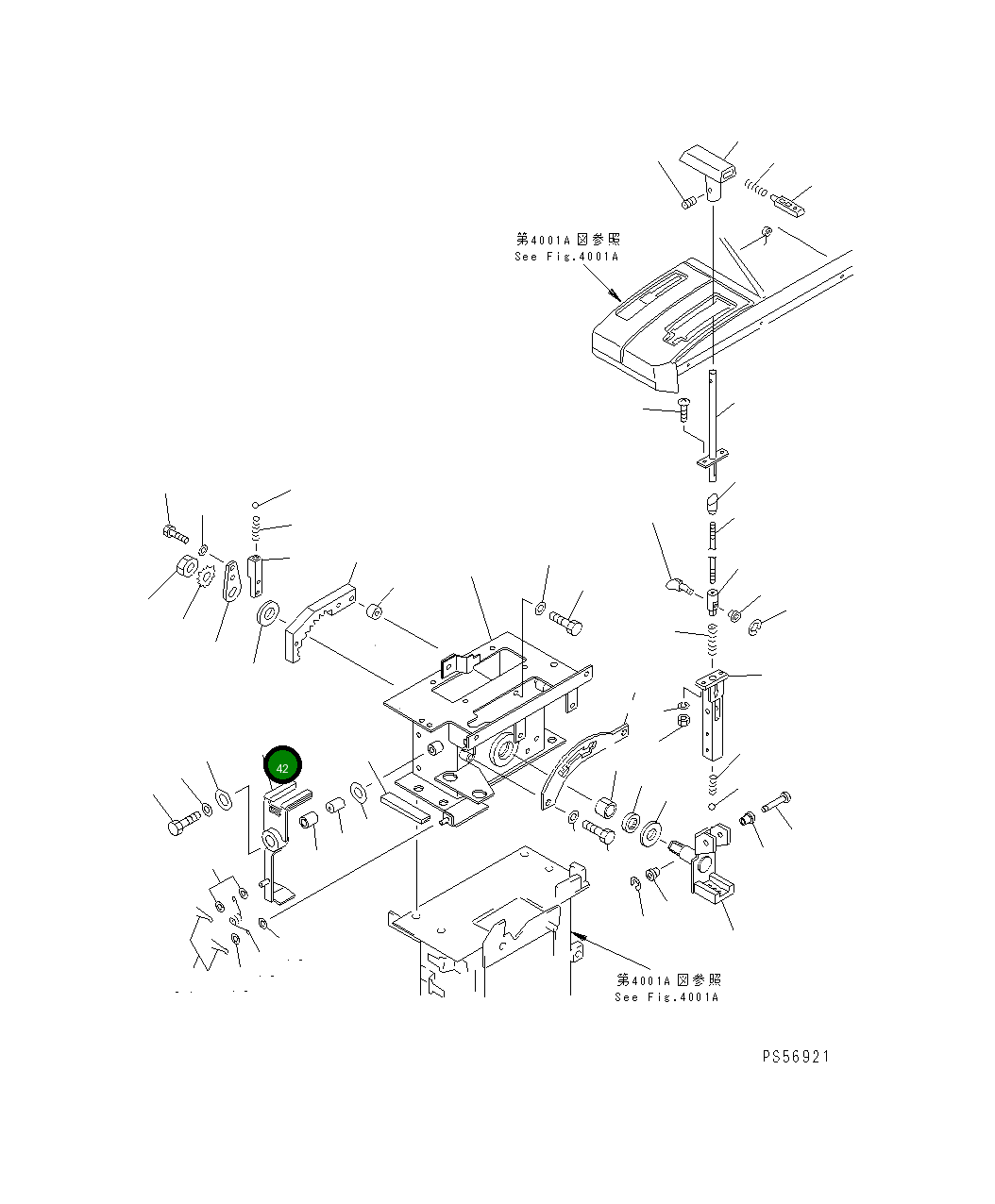 第4001A図参照
See Fig.4001A

42

第4001A図参照
See Fig.4001A

PS56921