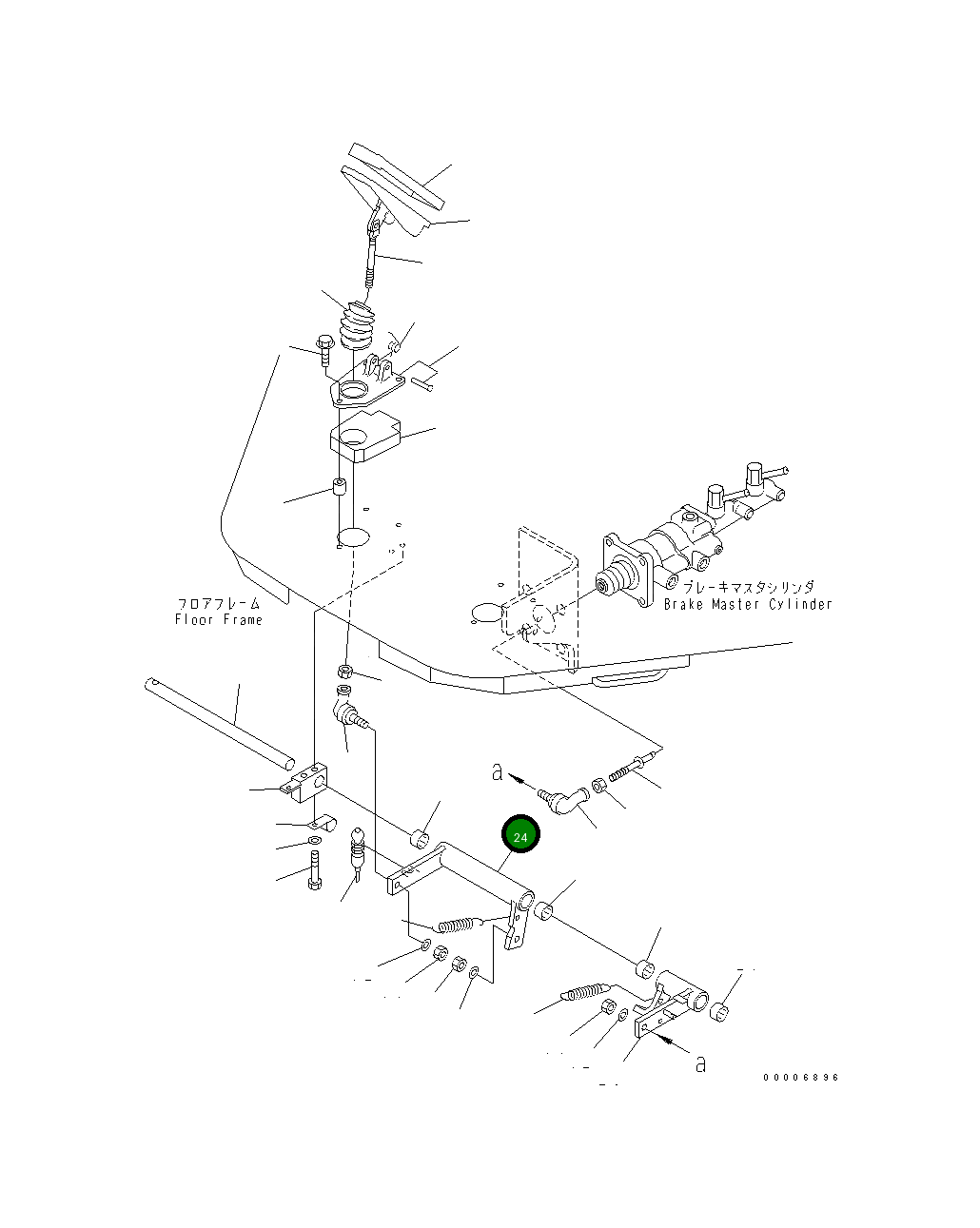 フロアフレーム
Floor Frame

ブレーキマスタシリンダ
Brake Master Cylinder

a

24

a

00006896